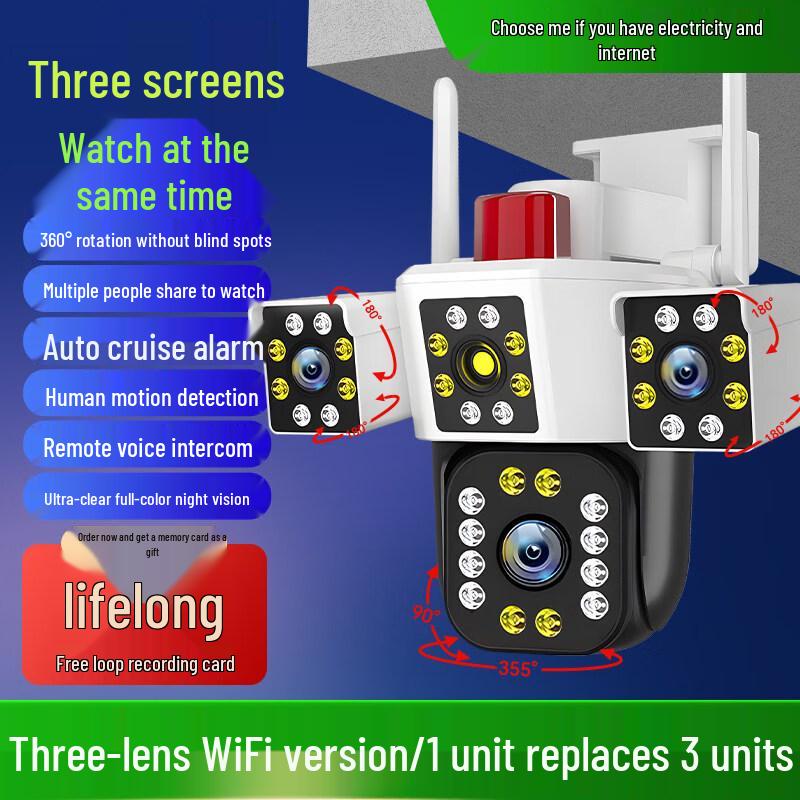 Choose me if you have electricity and internet

Three screens

Watch at the same time

360° rotation without blind spots

Multiple people share to watch

Auto cruise alarm

Human motion detection

Remote voice intercom

Ultra-clear full-color night vision

Order now and get a memory card as a gift

lifelong

Free loop recording card

180°

180°

180°

180°

90°

355°

Three-lens WiFi version/1 unit replaces 3 units