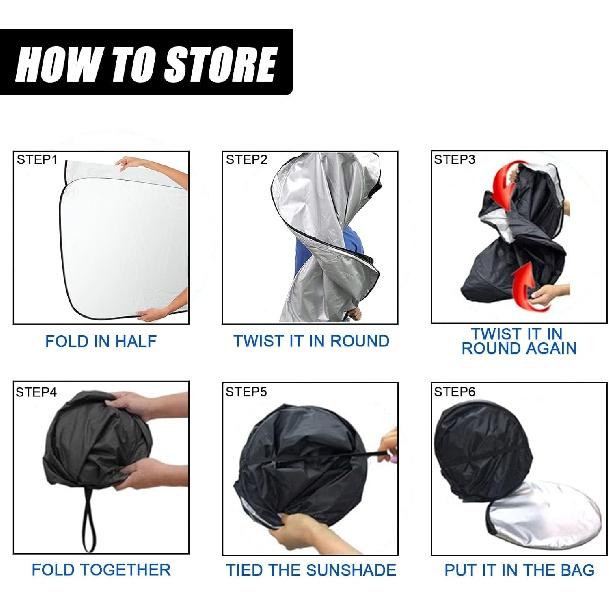 HOW TO STORE

STEP1

FOLD IN HALF

STEP2

TWIST IT IN ROUND

STEP3

TWIST IT IN ROUND AGAIN

STEP4

FOLD TOGETHER

STEP5

TIED THE SUNSHADE

STEP6

PUT IT IN THE BAG