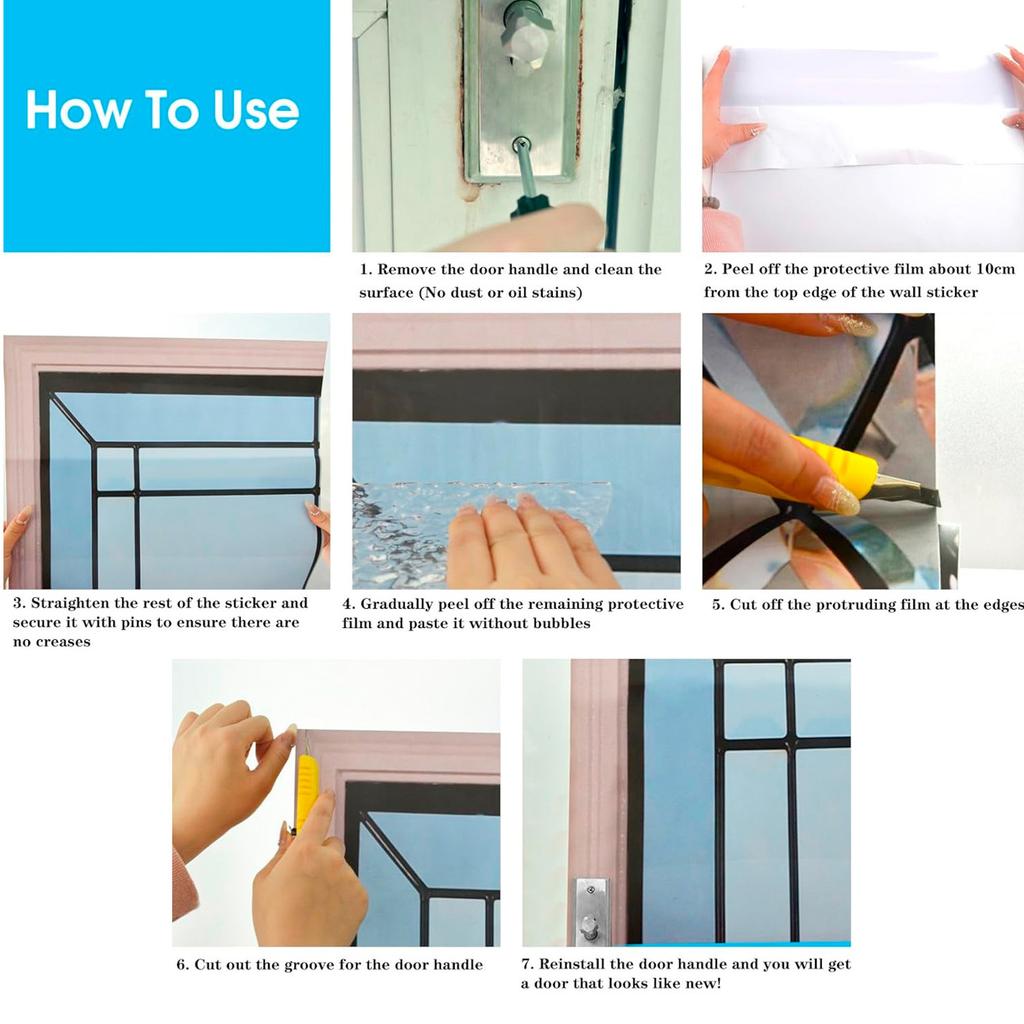 How To Use

1. Remove the door handle and clean the surface (No dust or oil stains)

2. Peel off the protective film about 10cm from the top edge of the wall sticker

3. Straighten the rest of the sticker and secure it with pins to ensure there are no creases

4. Gradually peel off the remaining protective film and paste it without bubbles

5. Cut off the protruding film at the edges

6. Cut out the groove for the door handle

7. Reinstall the door handle and you will get a door that looks like new!