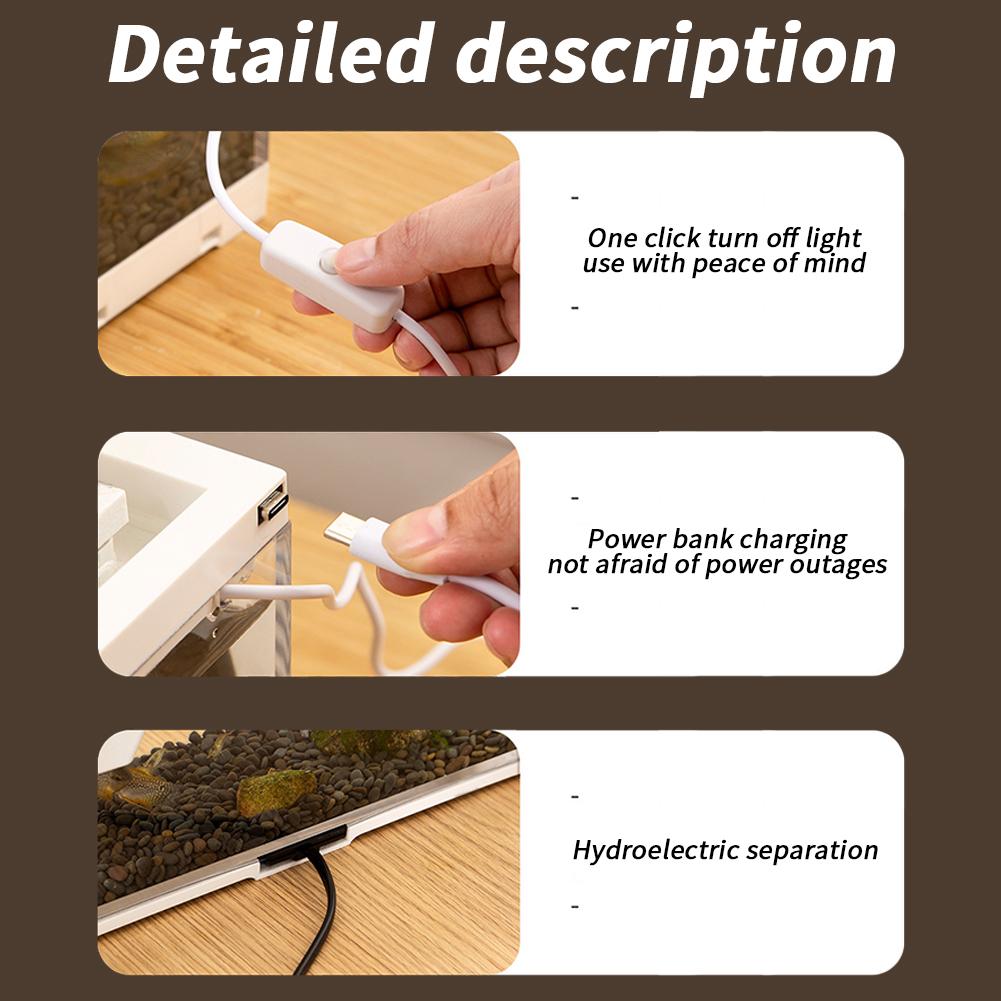 Detailed description

-

One click turn off light
use with peace of mind

-

-

Power bank charging
not afraid of power outages

-

-

Hydroelectric separation

-