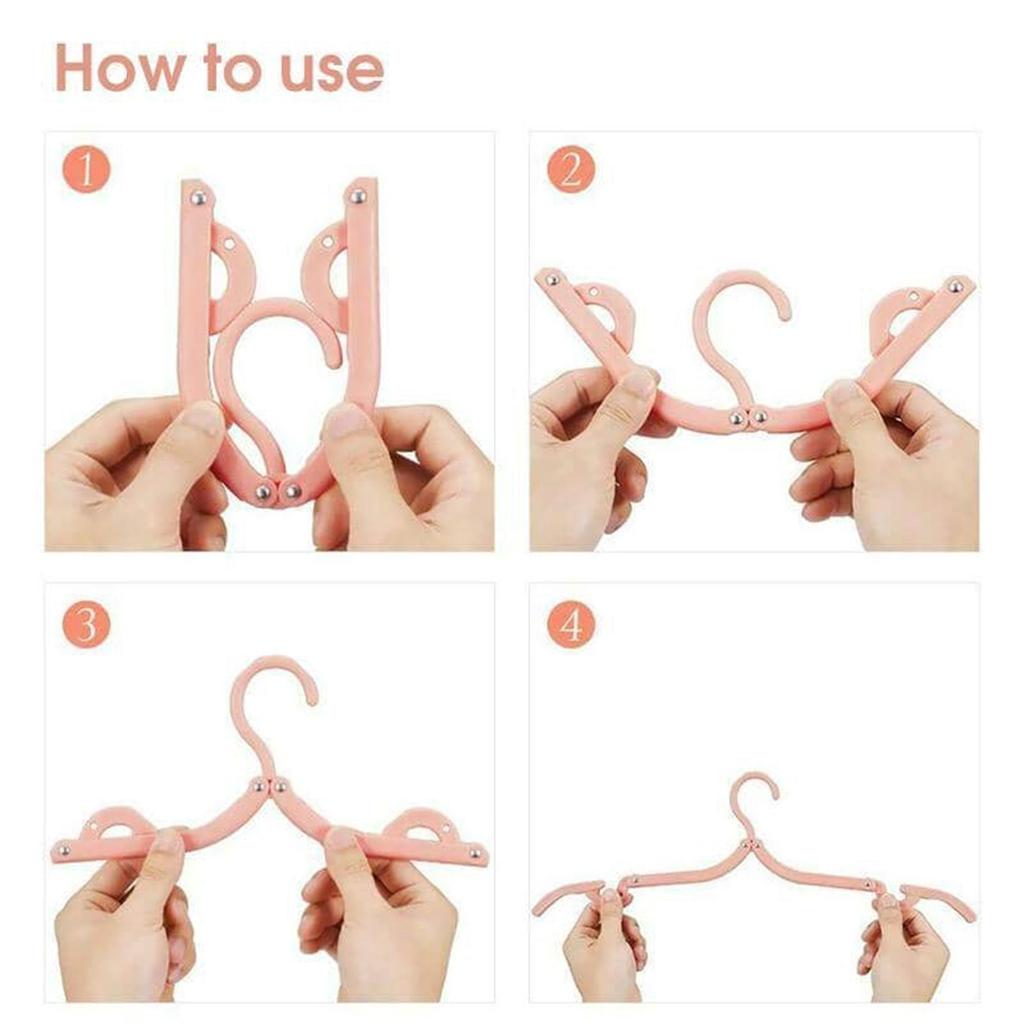 How to use

1

2

3

4