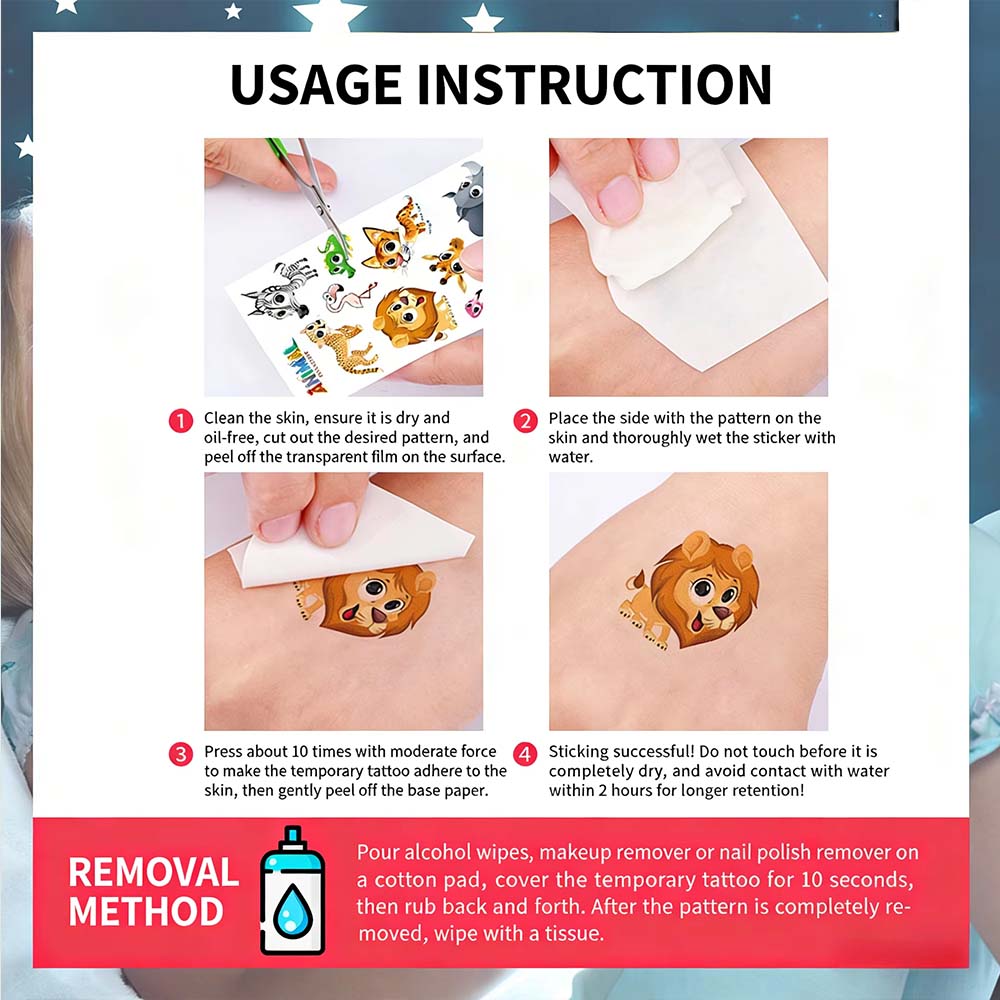 USAGE INSTRUCTION

ANIMAL

1 Clean the skin, ensure it is dry and oil-free, cut out the desired pattern, and peel off the transparent film on the surface.

2 Place the side with the pattern on the skin and thoroughly wet the sticker with water.

3 Press about 10 times with moderate force to make the temporary tattoo adhere to the skin, then gently peel off the base paper.

4 Sticking successful! Do not touch before it is completely dry, and avoid contact with water within 2 hours for longer retention!

REMOVAL METHOD

Pour alcohol wipes, makeup remover or nail polish remover on a cotton pad, cover the temporary tattoo for 10 seconds, then rub back and forth. After the pattern is completely removed, wipe with a tissue.