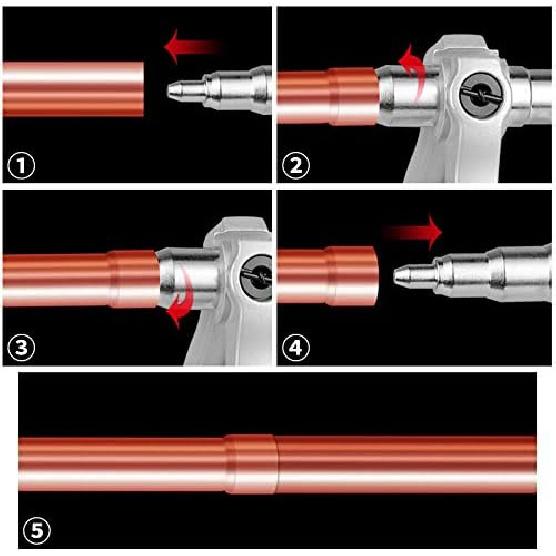 1

2

3

4

5