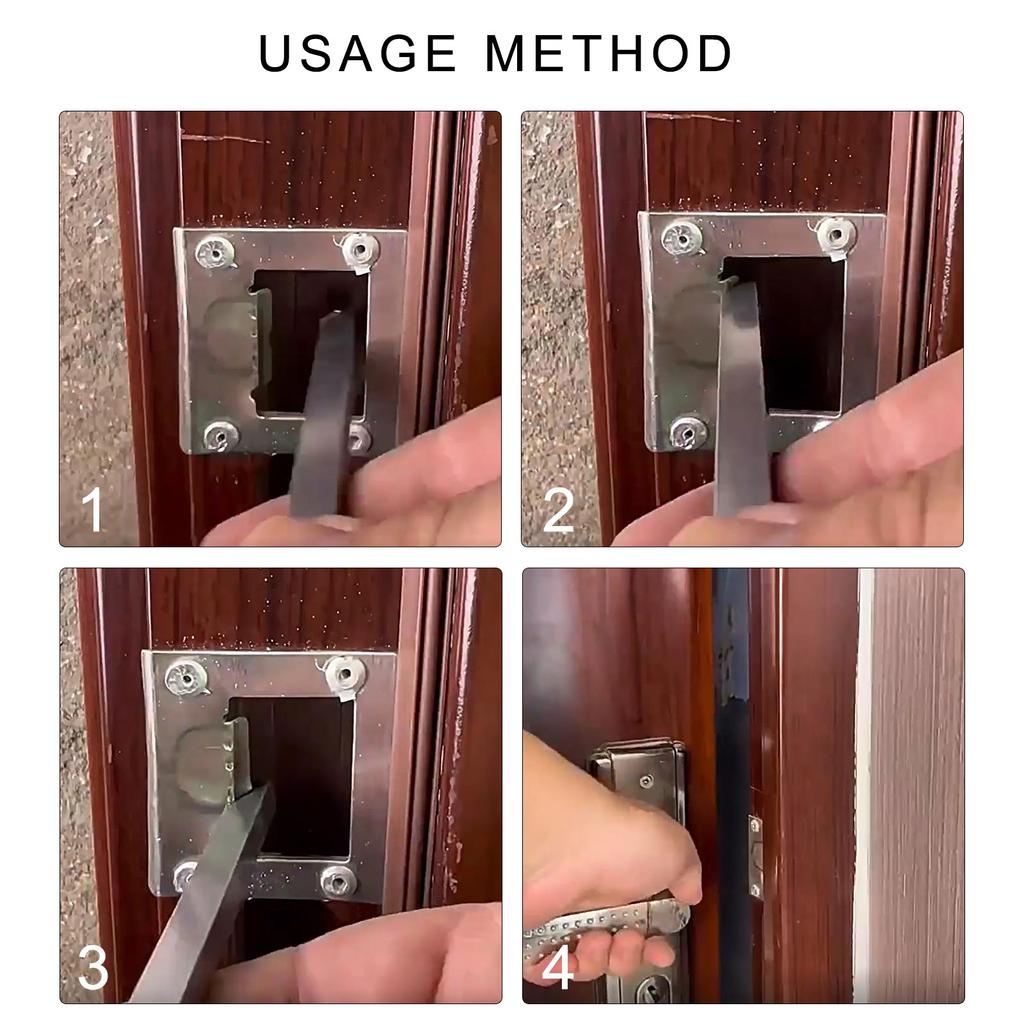 USAGE METHOD

1

2

3

4