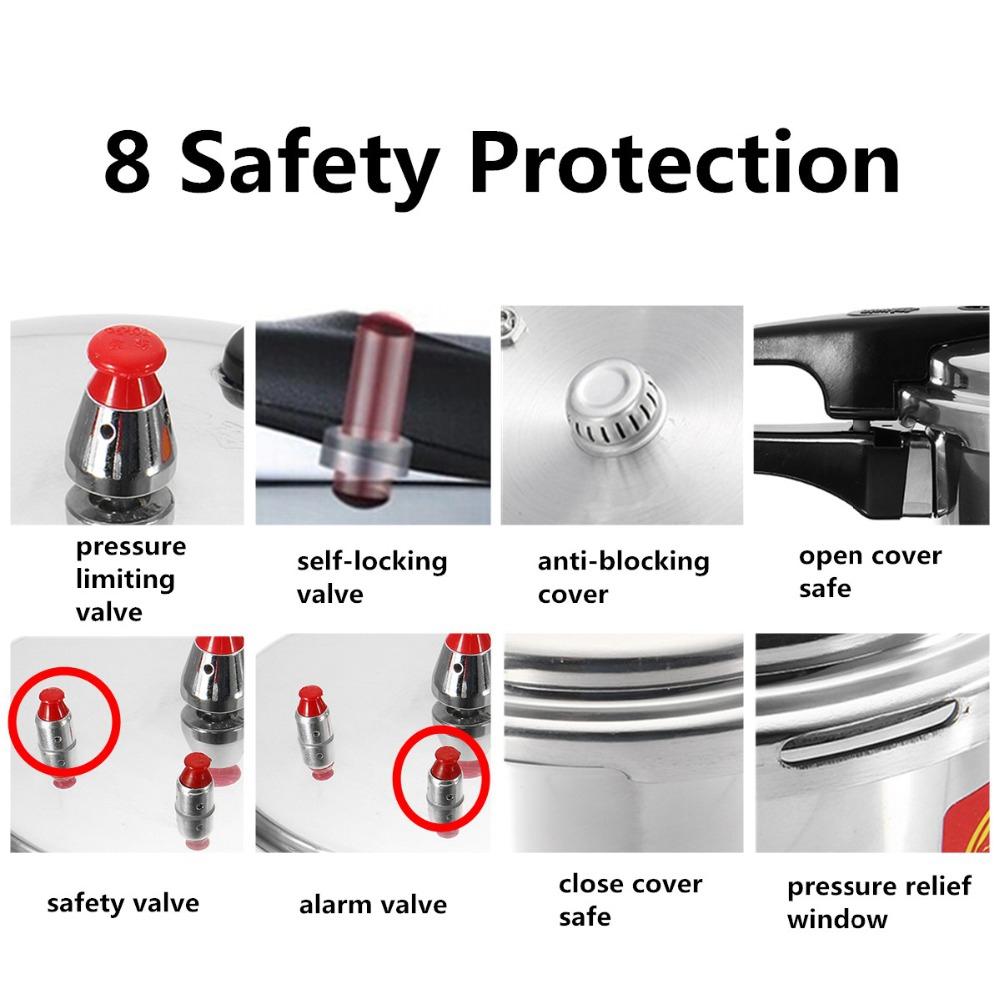 8 Safety Protection

pressure limiting valve

self-locking valve

anti-blocking cover

open cover safe

safety valve

alarm valve

close cover safe

pressure relief window