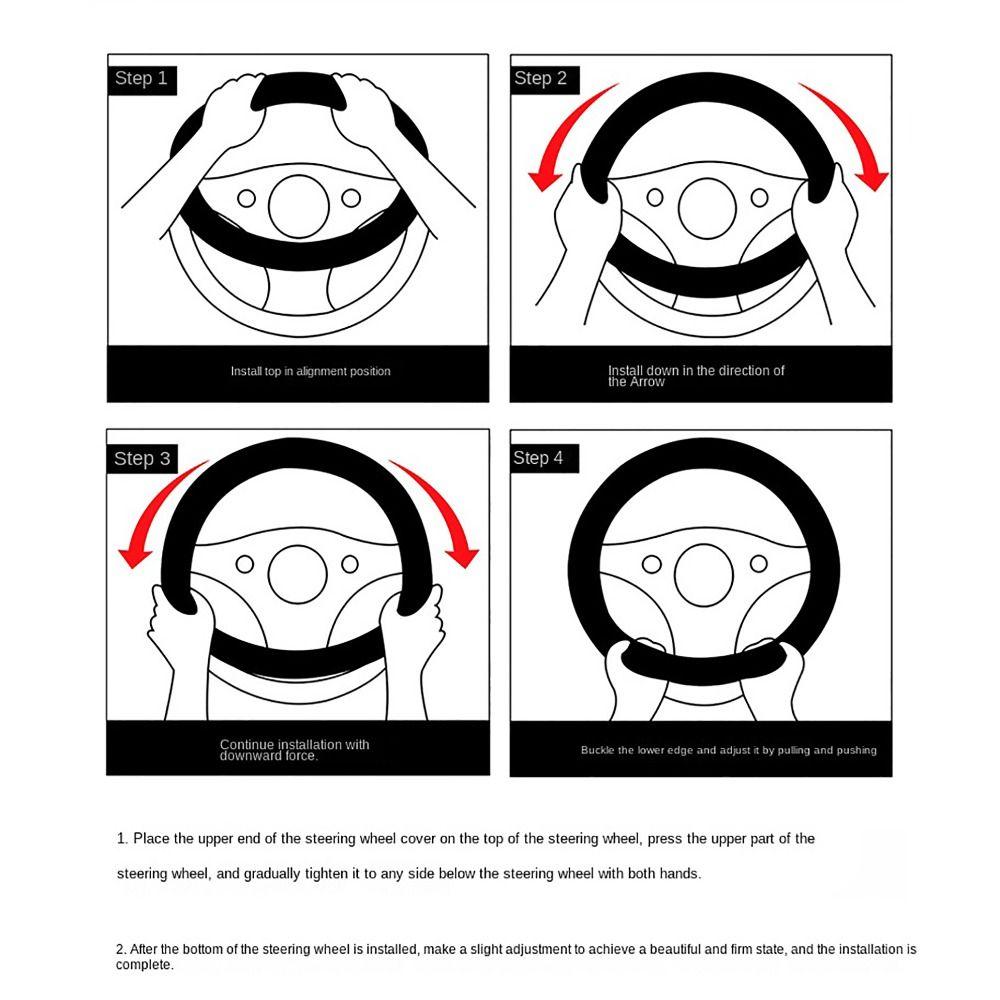 Step 1

Install top in alignment position

Step 2

Install down in the direction of the Arrow

Step 3

Continue installation with downward force.

Step 4

Buckle the lower edge and adjust it by pulling and pushing

1. Place the upper end of the steering wheel cover on the top of the steering wheel, press the upper part of the steering wheel, and gradually tighten it to any side below the steering wheel with both hands.

2. After the bottom of the steering wheel is installed, make a slight adjustment to achieve a beautiful and firm state, and the installation is complete.