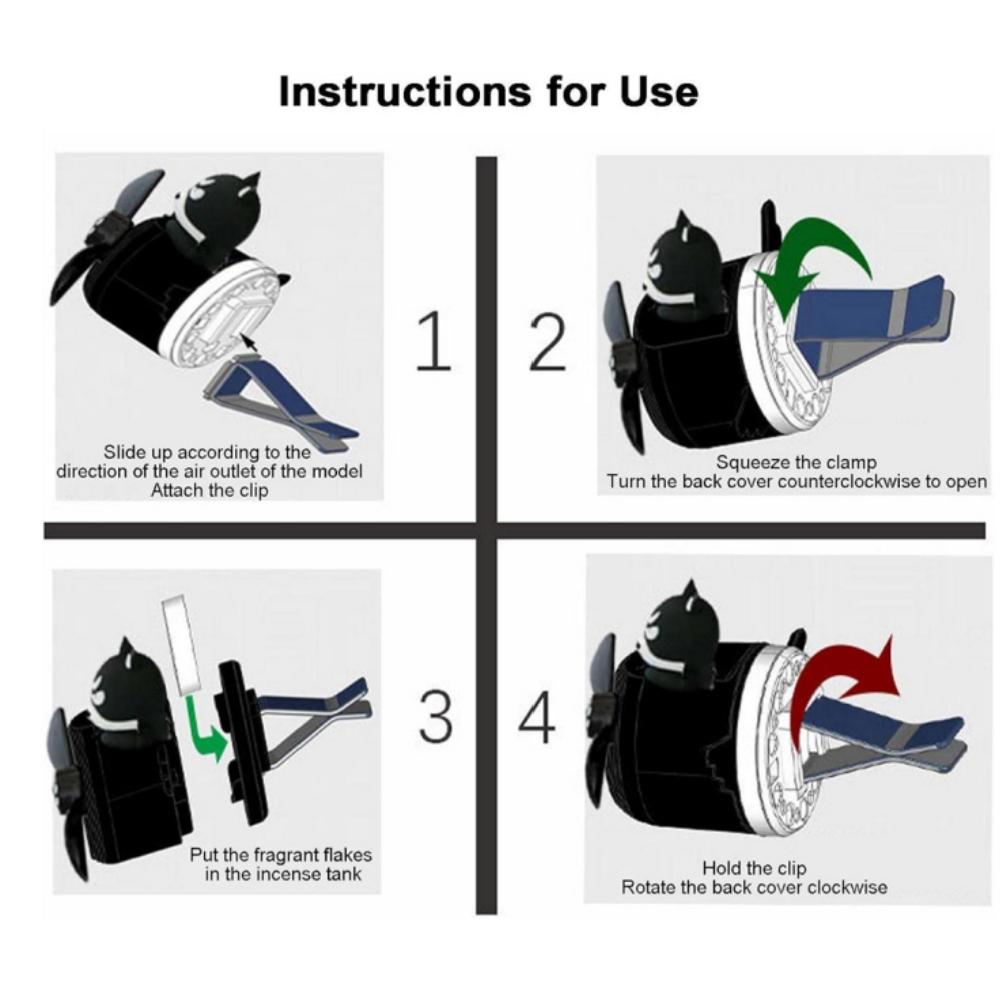 Instructions for Use

Slide up according to the direction of the air outlet of the model
Attach the clip

1

2

Squeeze the clamp
Turn the back cover counterclockwise to open

Put the fragrant flakes in the incense tank

3

4

Hold the clip
Rotate the back cover clockwise