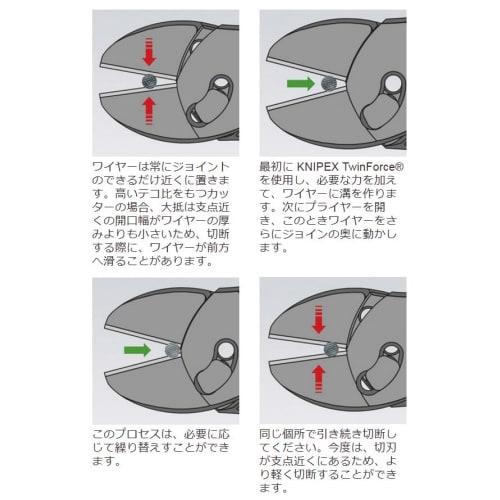 ワイヤーは常にジョイントのできるだけ近くに置きます。高いテコ比をもつカッターの場合、大抵は支点近くの開口幅がワイヤーの厚みよりも小さいため、切断する際に、ワイヤーが前方へ滑ることがあります。

最初に KNIPEX TwinForce® を使用し、必要な力を加えて、ワイヤーに溝を作ります。次にプライヤーを開き、このときワイヤーをさらにジョインの奥に動かします。

このプロセスは、必要に応じて繰り替えすことができます。

同じ個所で引き続き切断してください。今度は、切刃が支点近くにあるため、より軽く切断することができます。