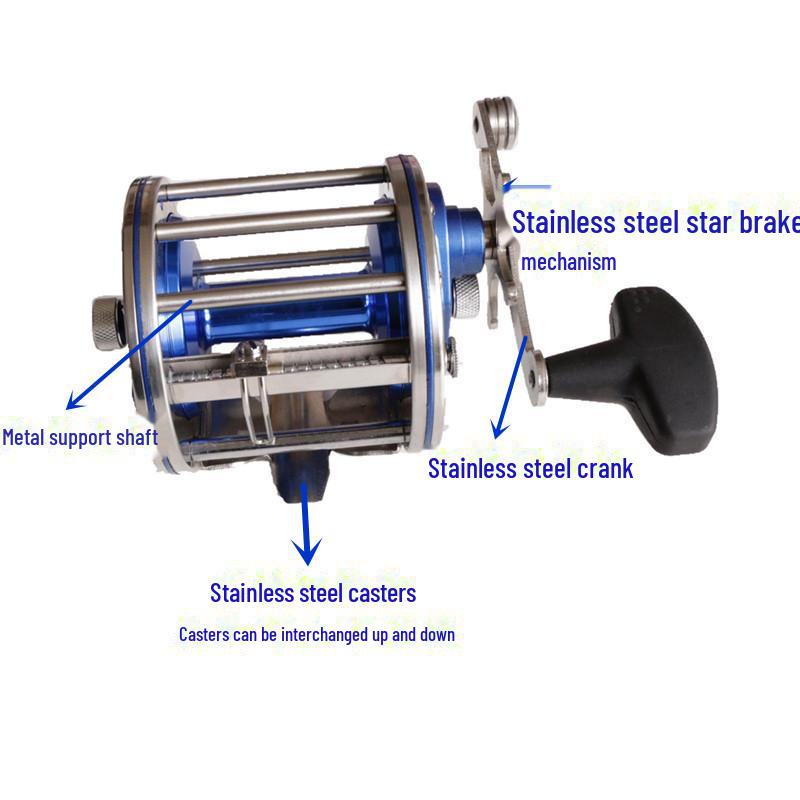 Stainless steel star brake

mechanism

Metal support shaft

Stainless steel crank

Stainless steel casters

Casters can be interchanged up and down