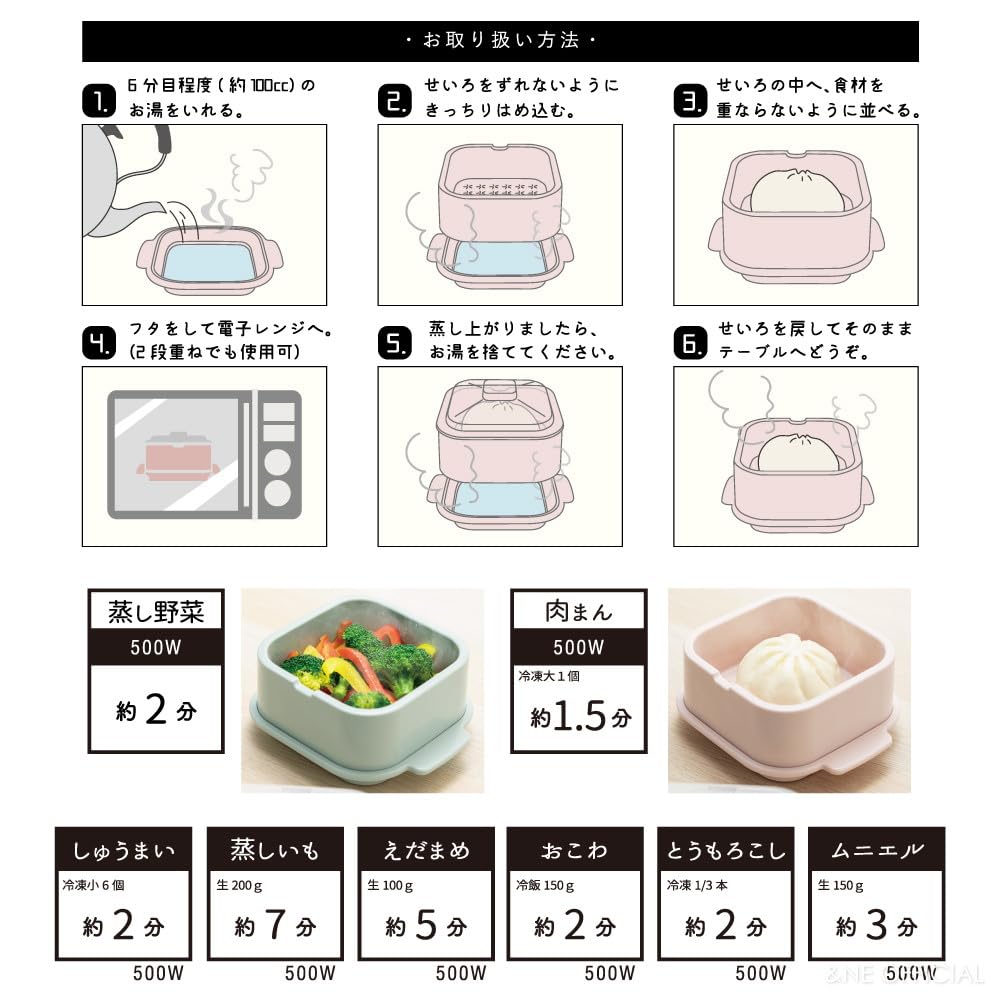 ・お取り扱い方法・

1. 6分目程度(約100cc)のお湯をいれる。

2. せいろをずれないようにきっちりはめ込む。

3. せいろの中へ、食材を重ならないように並べる。

4. フタをして電子レンジへ。(2段重ねでも使用可)

5. 蒸し上がりましたら、お湯を捨ててください。

6. せいろを戻してそのままテーブルへどうぞ。

蒸し野菜
500W
約2分

肉まん
500W
冷凍大1個
約1.5分

しゅうまい
冷凍小6個
約2分
500W

蒸しいも
生200g
約7分
500W

えだまめ
生100g
約5分
500W

おこわ
冷飯150g
約2分
500W

とうもろこし
冷凍1/3本
約2分
500W

ムニエル
生150g
約3分
500W

&NE OFFICIAL