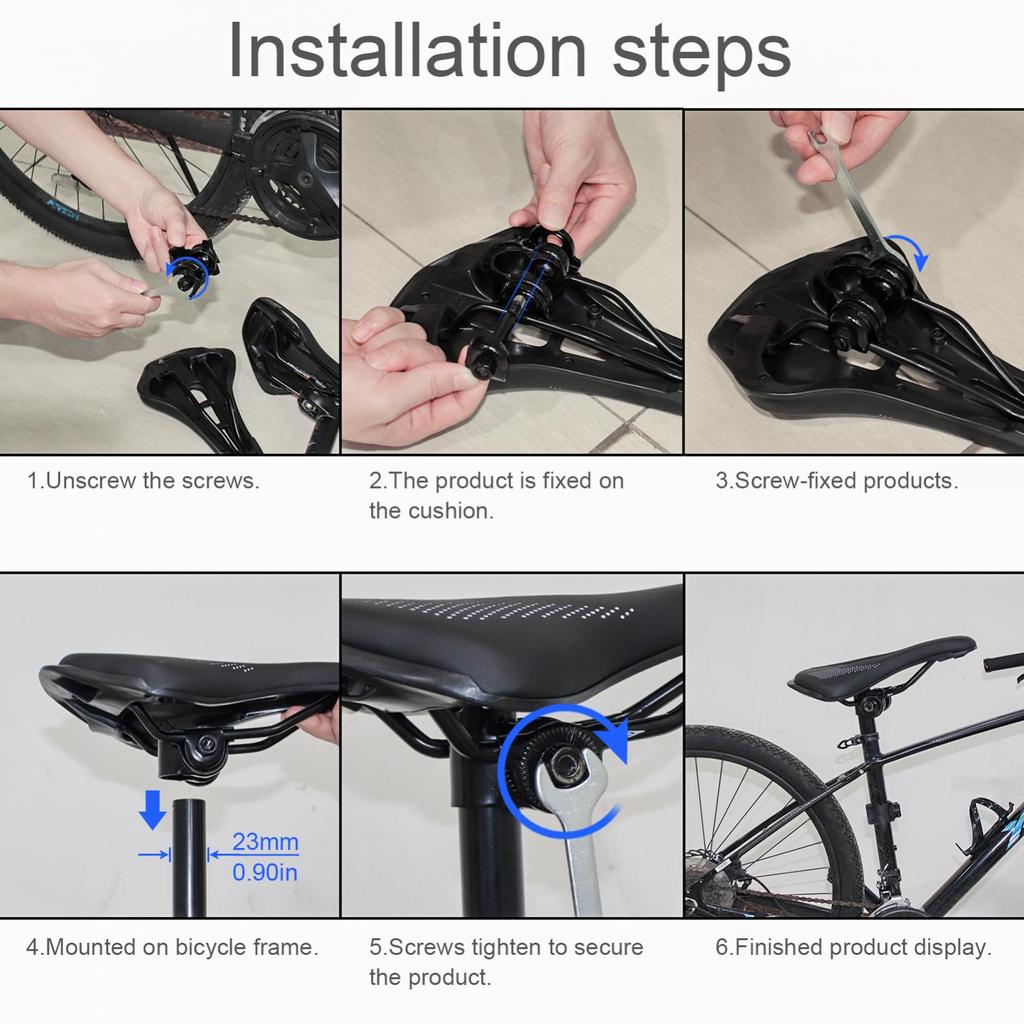 Installation steps

1.Unscrew the screws.

2.The product is fixed on the cushion.

3.Screw-fixed products.

23mm
0.90in

4.Mounted on bicycle frame.

5.Screws tighten to secure the product.

6.Finished product display.