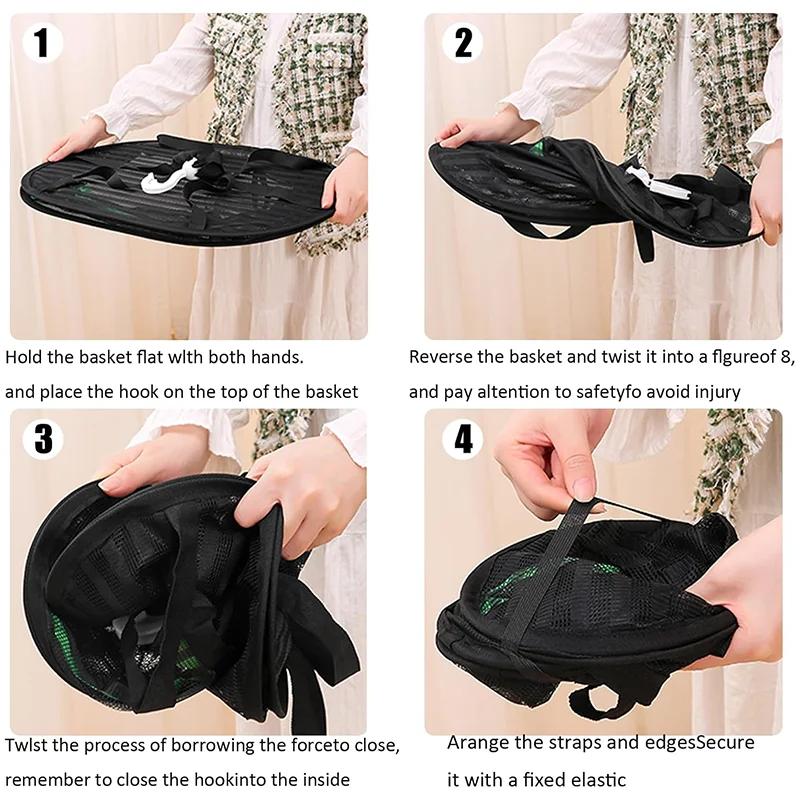 1

Hold the basket flat wlth both hands. and place the hook on the top of the basket

2

Reverse the basket and twist it into a flgureof 8, and pay altention to safetyfo avoid injury

3

Twlst the process of borrowing the forceto close, remember to close the hookinto the inside

4

Arange the straps and edgesSecure it with a fixed elastic