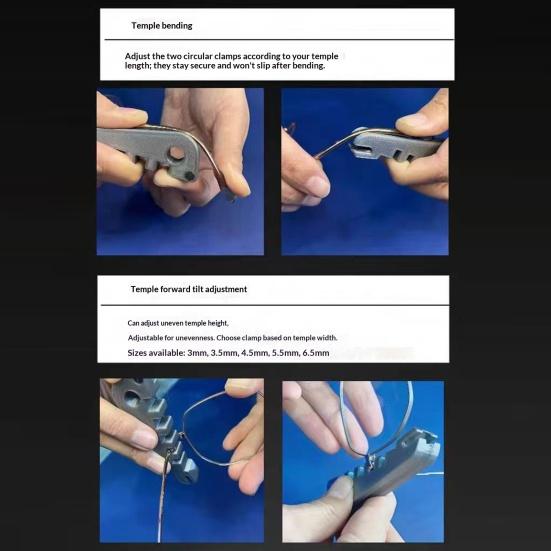 Temple bending

Adjust the two circular clamps according to your temple length; they stay secure and won't slip after bending.

Temple forward tilt adjustment

Can adjust uneven temple height,

Adjustable for unevenness. Choose clamp based on temple width.

Sizes available: 3mm, 3.5mm, 4.5mm, 5.5mm, 6.5mm