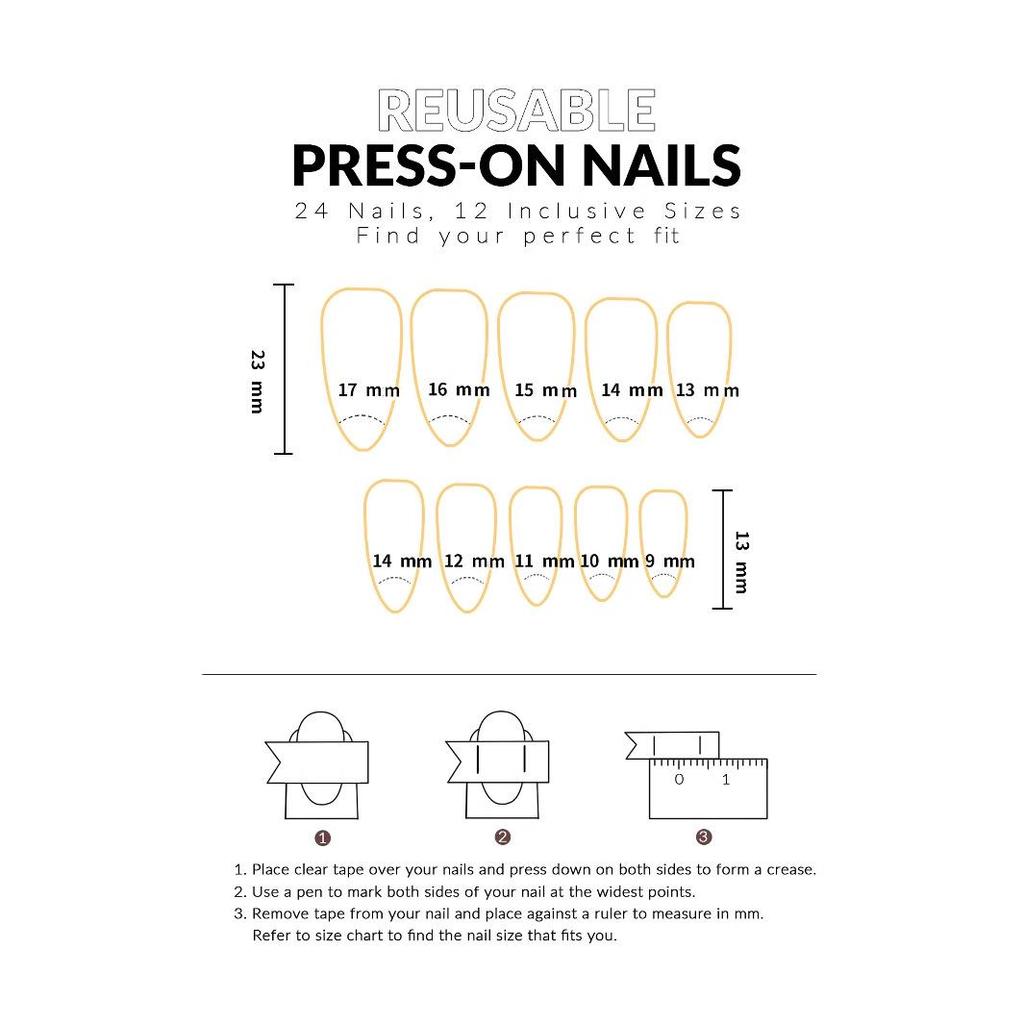 REUSABLE
PRESS-ON NAILS
24 Nails, 12 Inclusive Sizes
Find your perfect fit

23 mm
17 mm 16 mm 15 mm 14 mm 13 mm

14 mm 12 mm 11 mm 10 mm 9 mm
13 mm

0 1

1 2 3

1. Place clear tape over your nails and press down on both sides to form a crease.
2. Use a pen to mark both sides of your nail at the widest points.
3. Remove tape from your nail and place against a ruler to measure in mm. Refer to size chart to find the nail size that fits you.