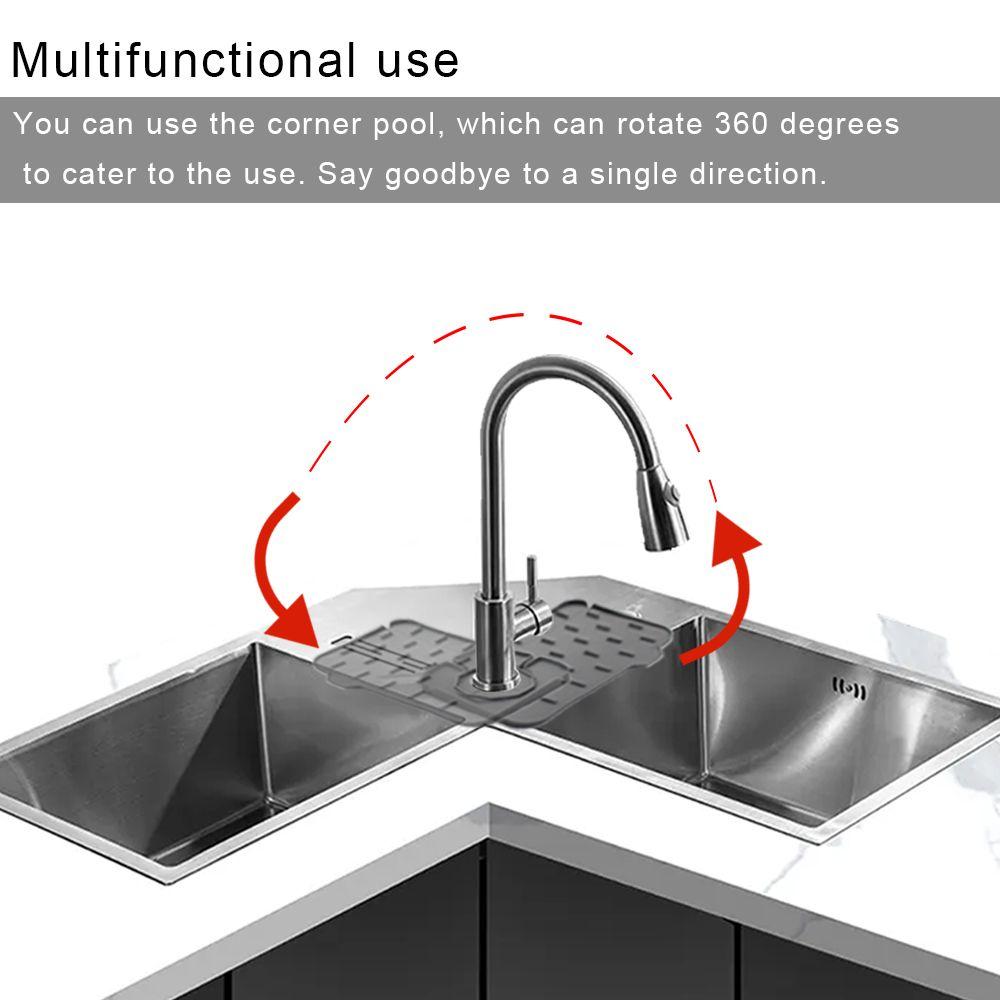 Multifunctional use

You can use the corner pool, which can rotate 360 degrees to cater to the use. Say goodbye to a single direction.