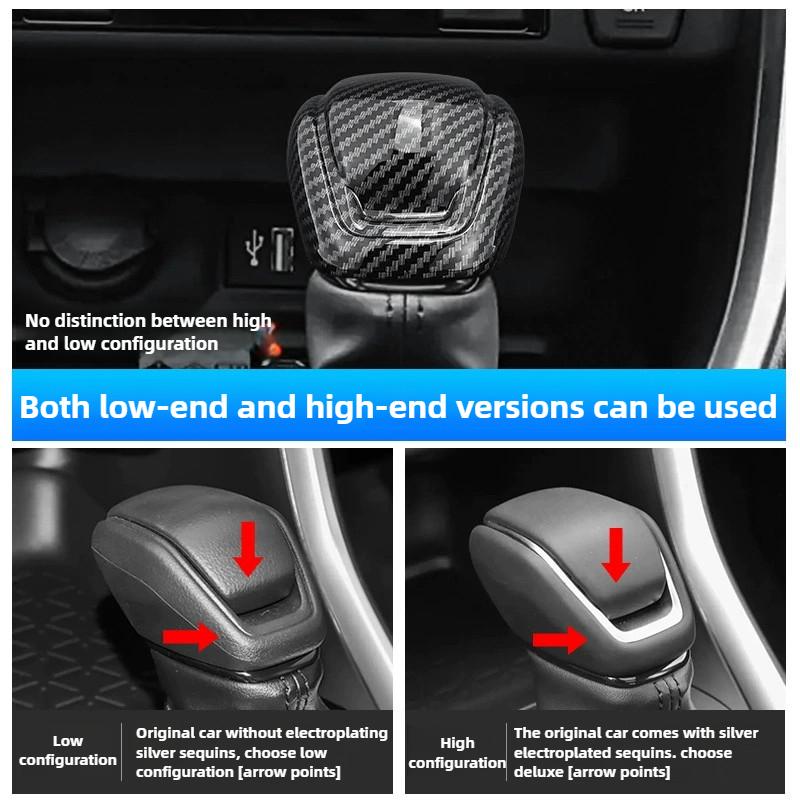 No distinction between high and low configuration

Both low-end and high-end versions can be used

Low configuration

Original car without electroplating silver sequins, choose low configuration [arrow points]

High configuration

The original car comes with silver electroplated sequins. choose deluxe [arrow points]