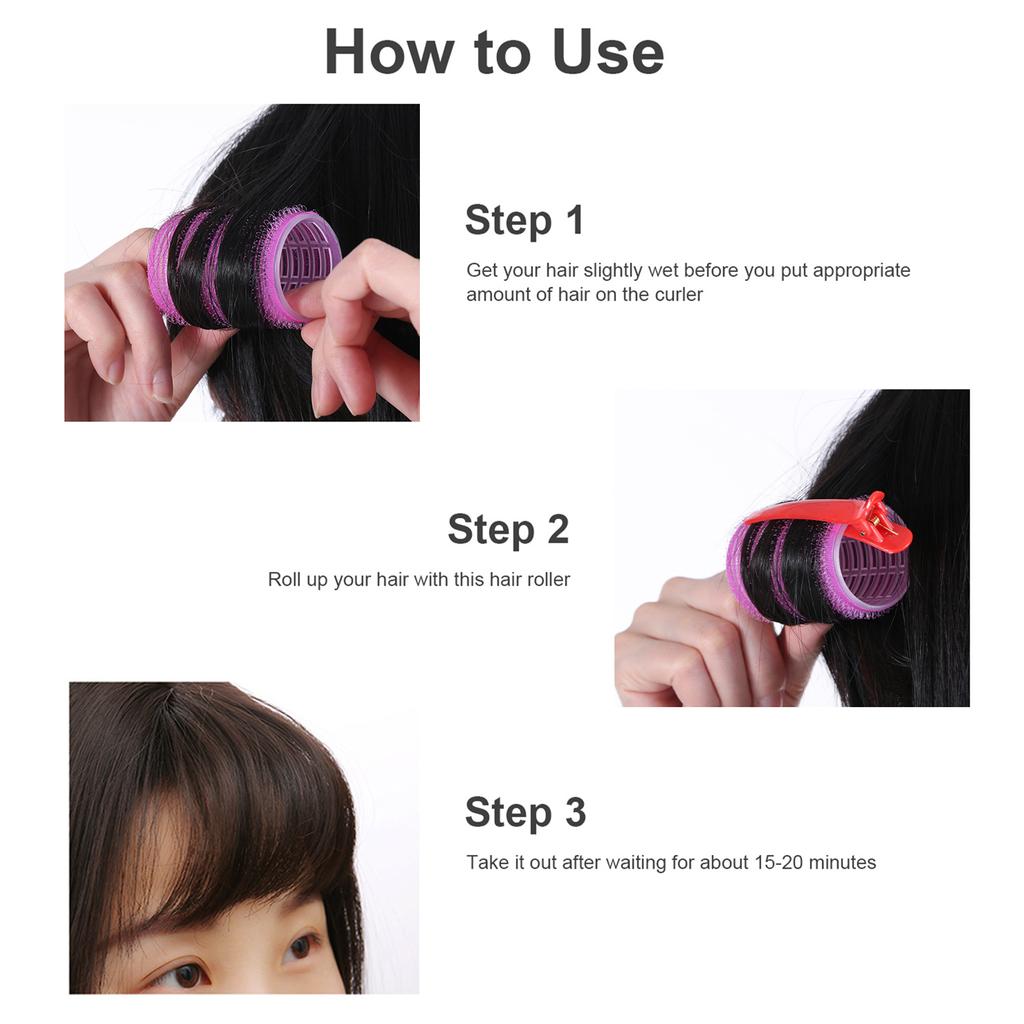 How to Use

Step 1

Get your hair slightly wet before you put appropriate amount of hair on the curler

Step 2

Roll up your hair with this hair roller

Step 3

Take it out after waiting for about 15-20 minutes