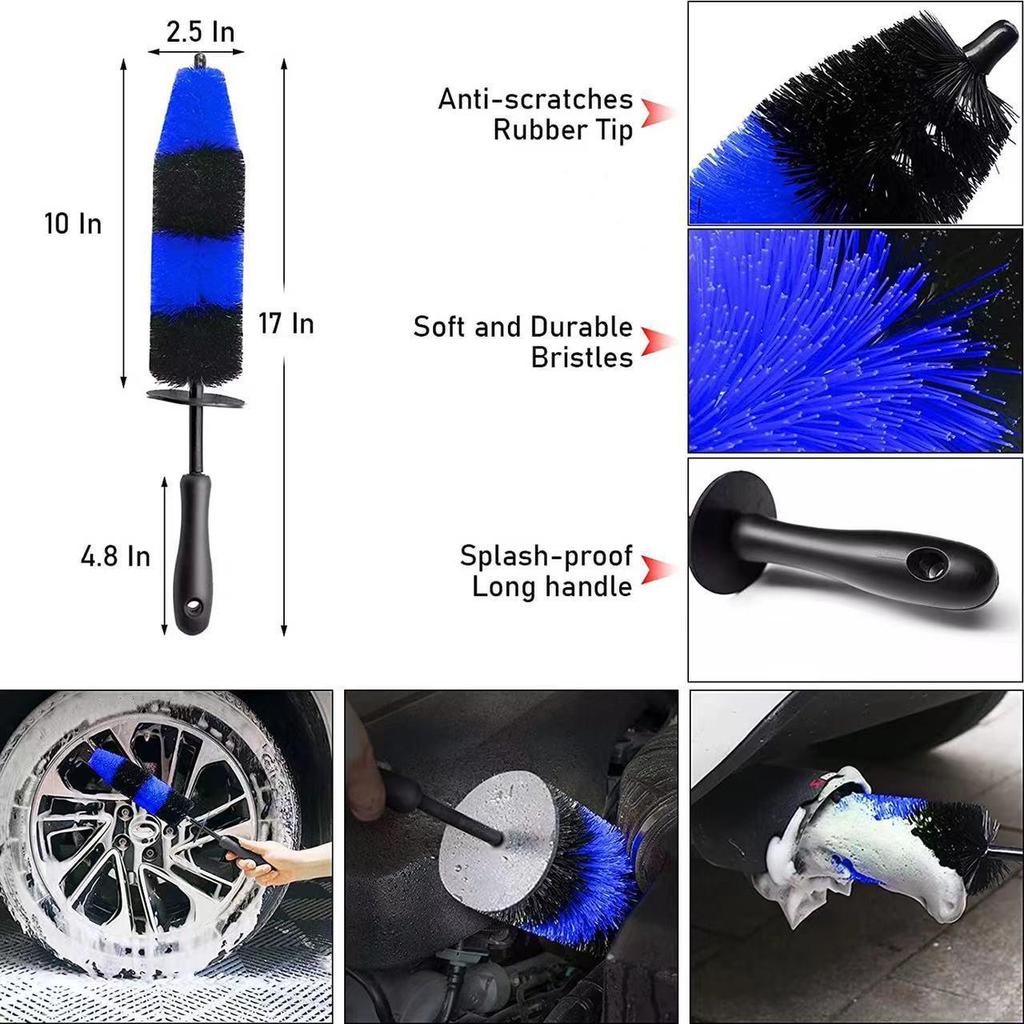 2.5 In

10 In

17 In

4.8 In

Anti-scratches Rubber Tip

Soft and Durable Bristles

Splash-proof Long handle