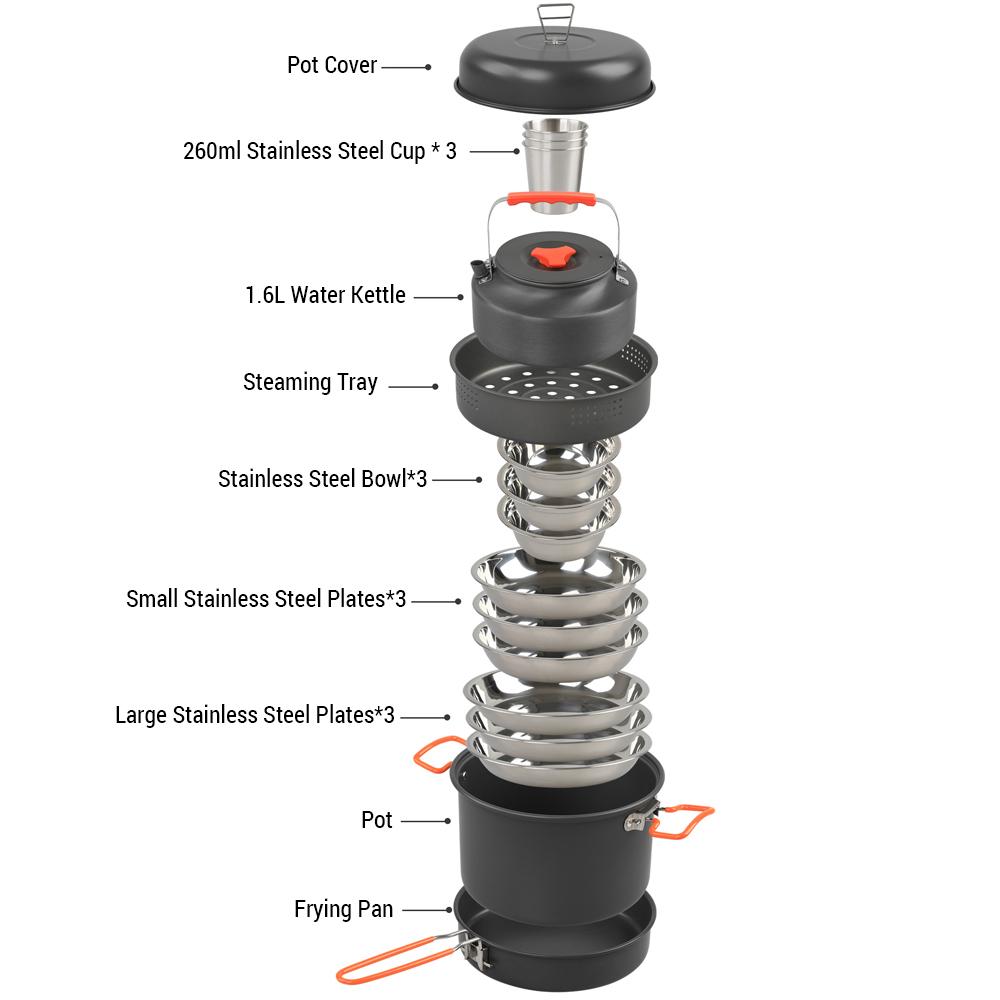 Pot Cover

260ml Stainless Steel Cup * 3

1.6L Water Kettle

Steaming Tray

Stainless Steel Bowl*3

Small Stainless Steel Plates*3

Large Stainless Steel Plates*3

Pot

Frying Pan