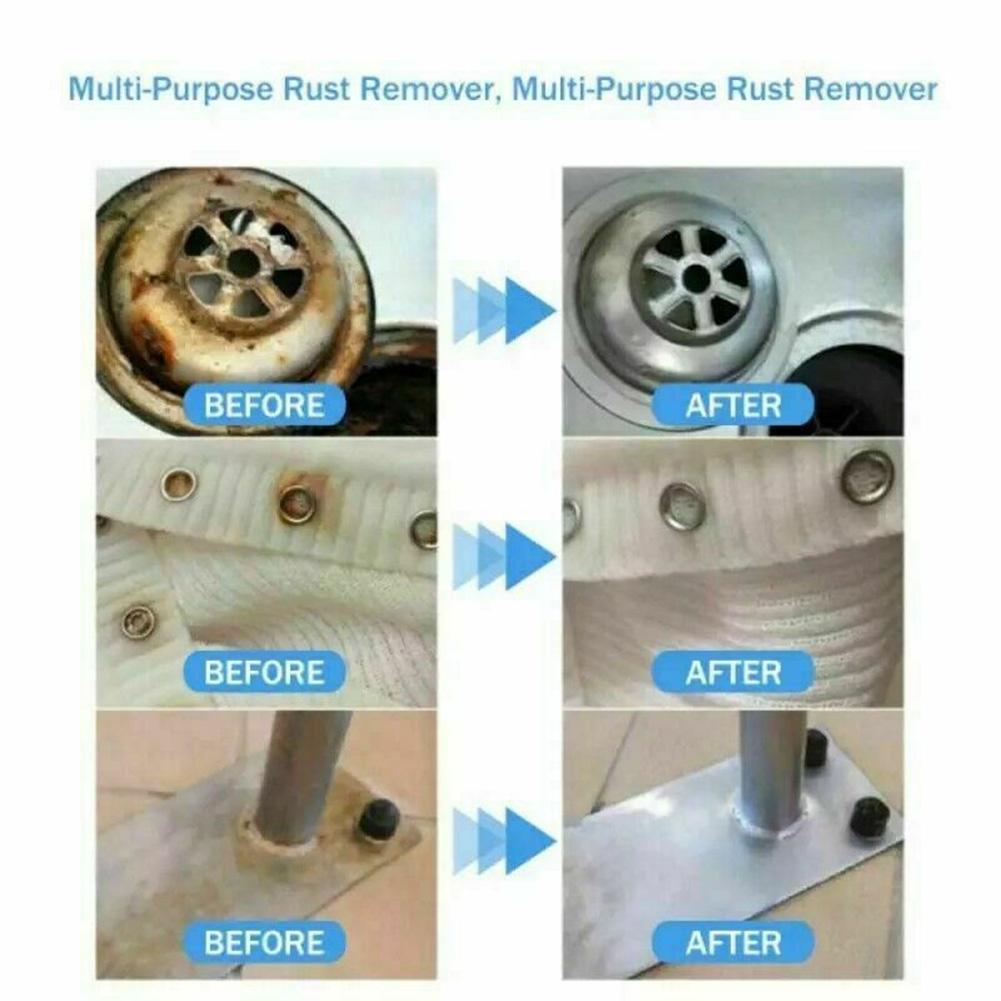 Multi-Purpose Rust Remover, Multi-Purpose Rust Remover

BEFORE

AFTER

BEFORE

AFTER

BEFORE

AFTER