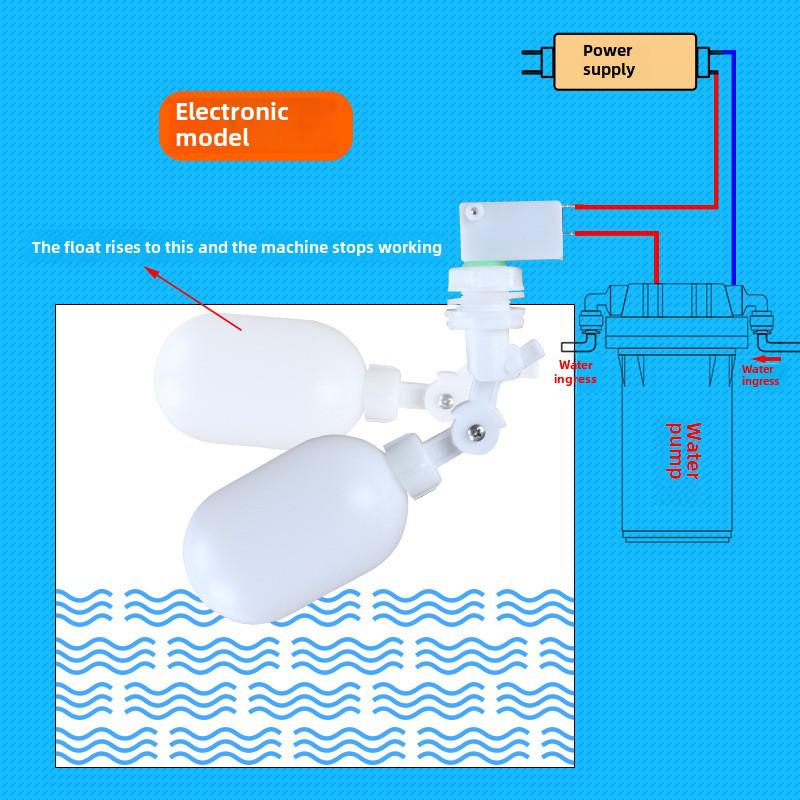 Power supply

Electronic model

The float rises to this and the machine stops working

Water ingress

Water ingress

Water pump