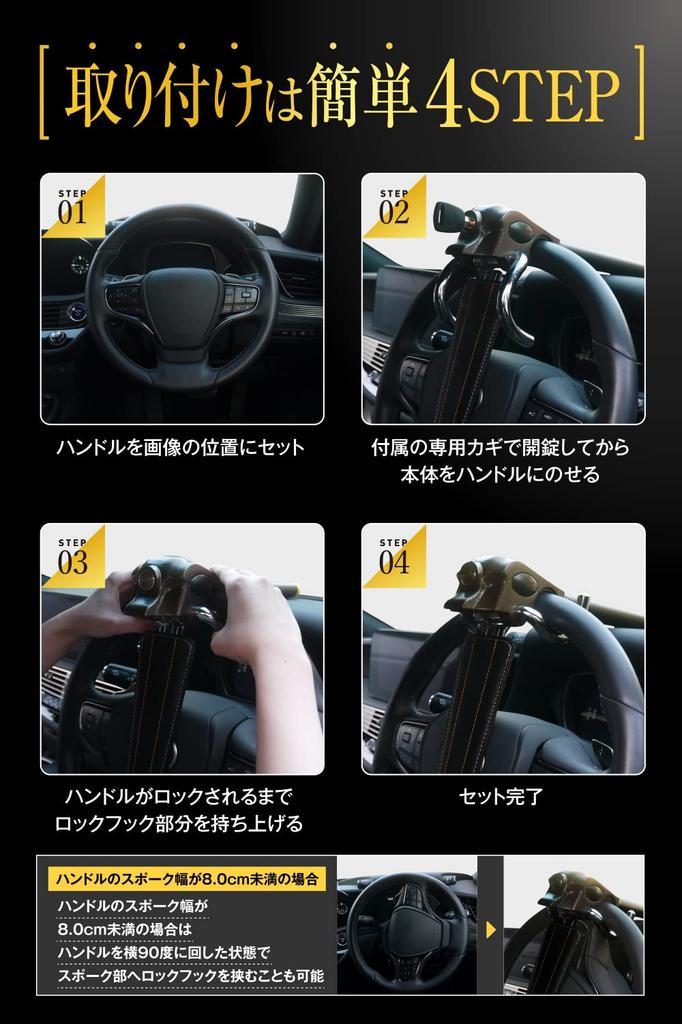 [ 取り付けは簡単4STEP ]

STEP 01

ハンドルを画像の位置にセット

STEP 02

付属の専用カギで開錠してから本体をハンドルにのせる

STEP 03

ハンドルがロックされるまでロックフック部分を持ち上げる

STEP 04

セット完了

ハンドルのスポーク幅が8.0cm未満の場合

ハンドルのスポーク幅が8.0cm未満の場合はハンドルを横90度に回した状態でスポーク部へロックフックを挟むことも可能