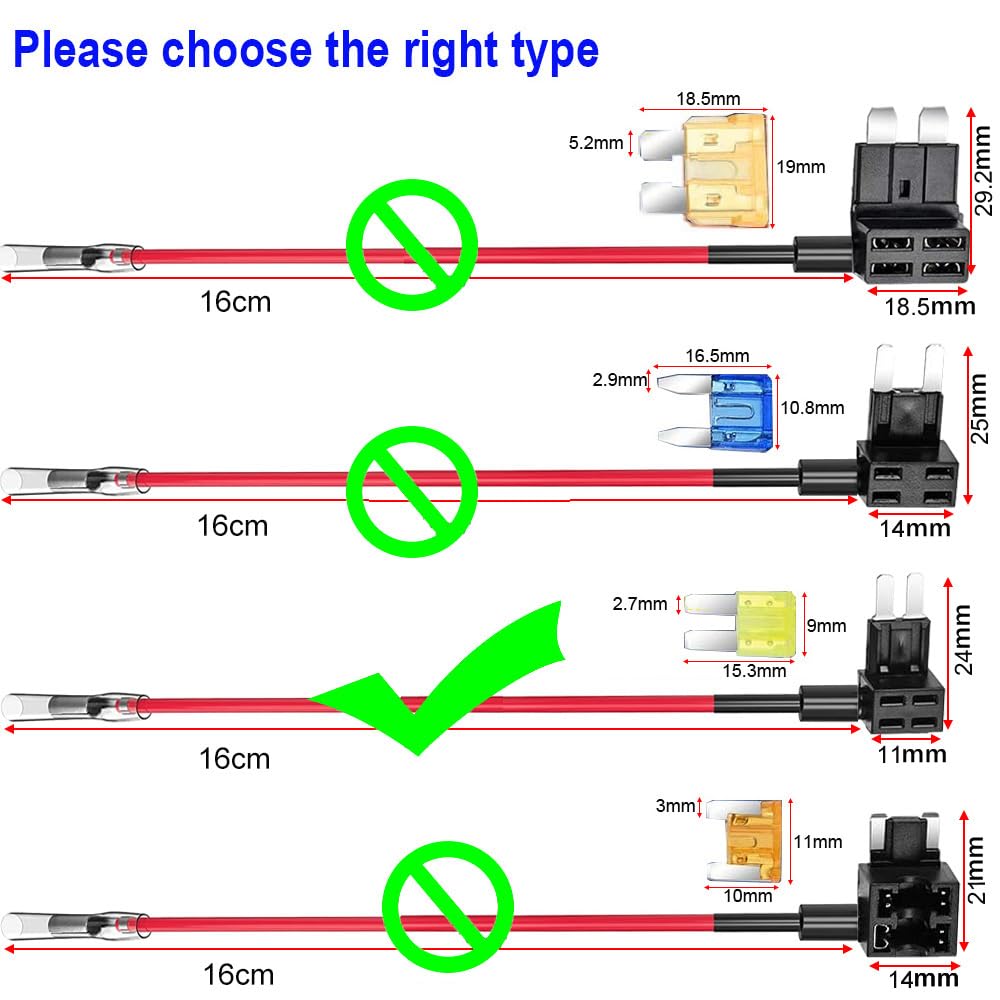 Please choose the right type

18.5mm
5.2mm
19mm
29.2mm
16cm
18.5mm

16.5mm
2.9mm
10.8mm
25mm
16cm
14mm

2.7mm
9mm
15.3mm
24mm
16cm
11mm

3mm
11mm
10mm
21mm
16cm
14mm