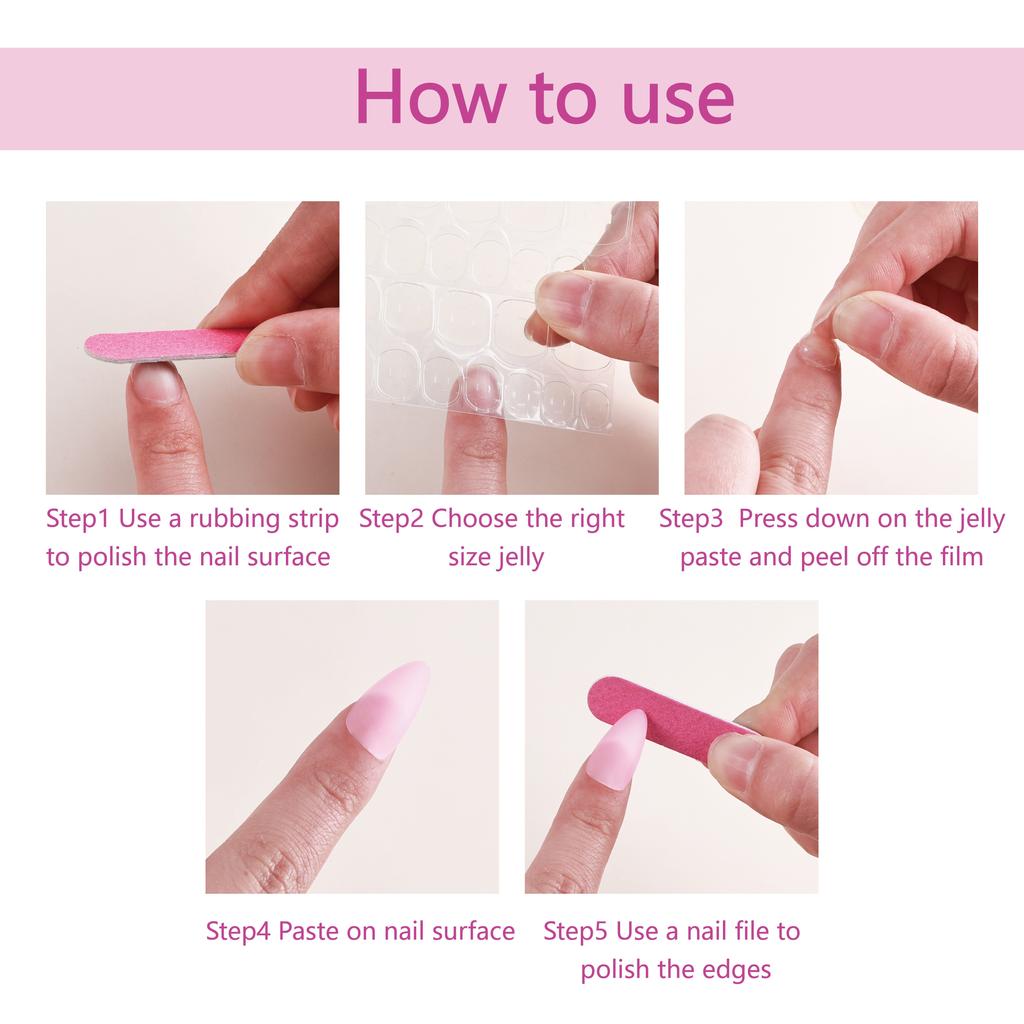 How to use

Step1 Use a rubbing strip to polish the nail surface

Step2 Choose the right size jelly

Step3 Press down on the jelly paste and peel off the film

Step4 Paste on nail surface

Step5 Use a nail file to polish the edges