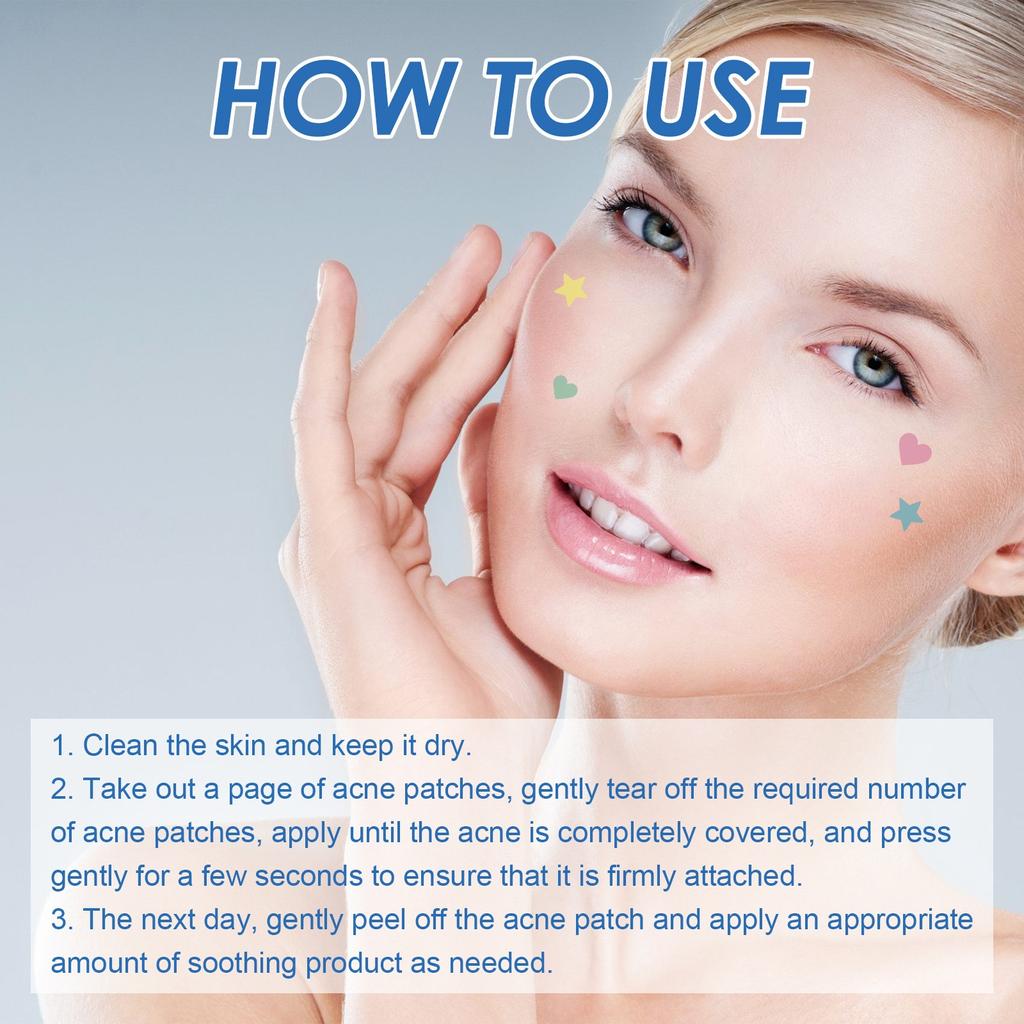 HOW TO USE

1. Clean the skin and keep it dry.
2. Take out a page of acne patches, gently tear off the required number of acne patches, apply until the acne is completely covered, and press gently for a few seconds to ensure that it is firmly attached.
3. The next day, gently peel off the acne patch and apply an appropriate amount of soothing product as needed.