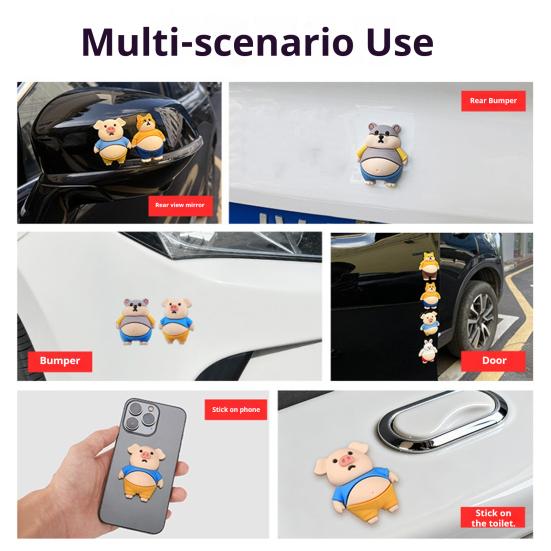 Multi-scenario Use

Rear view mirror

Rear Bumper

Bumper

Door

Stick on phone

Stick on the toilet.