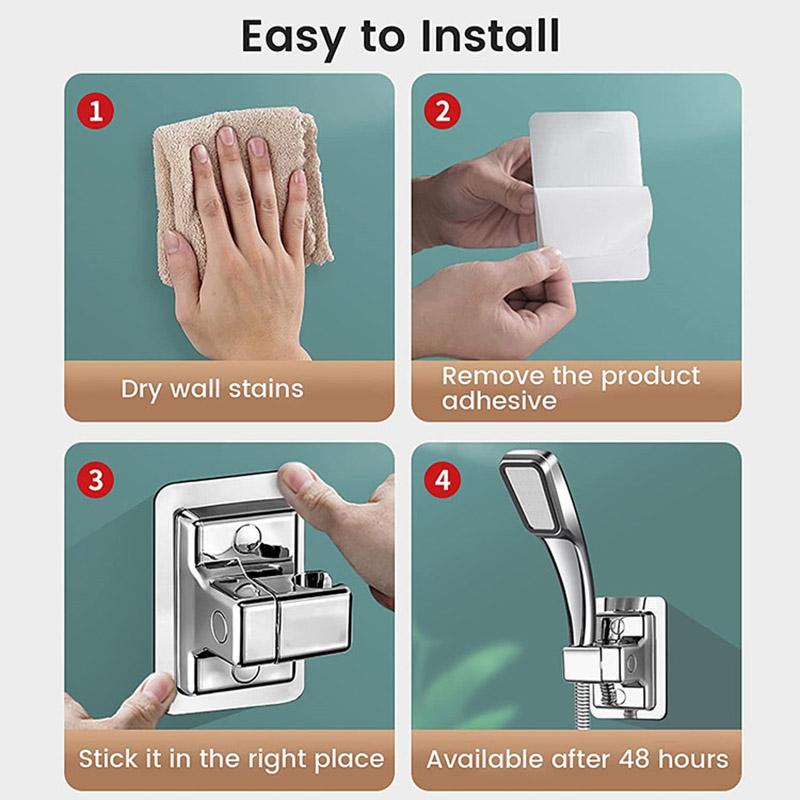 Easy to Install

1

Dry wall stains

2

Remove the product adhesive

3

Stick it in the right place

4

Available after 48 hours