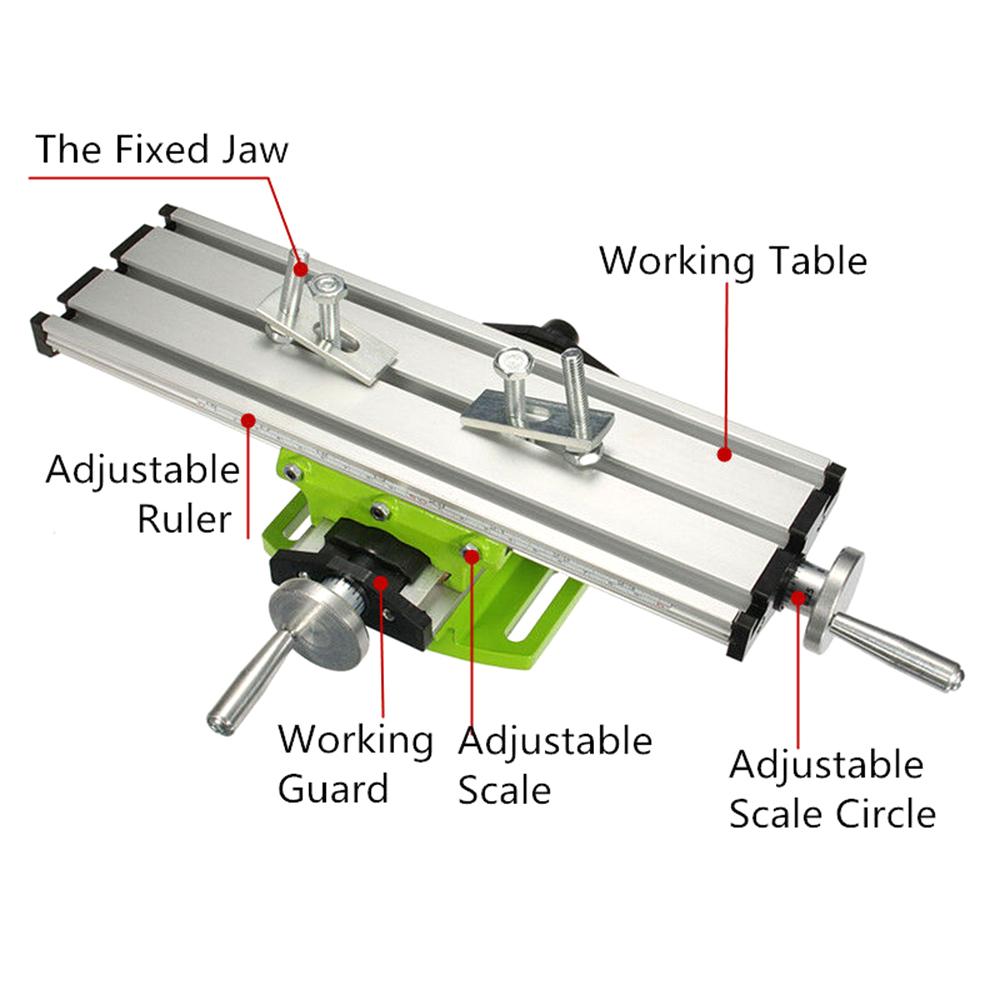 The Fixed Jaw

Working Table

Adjustable Ruler

Working Guard

Adjustable Scale

Adjustable Scale Circle