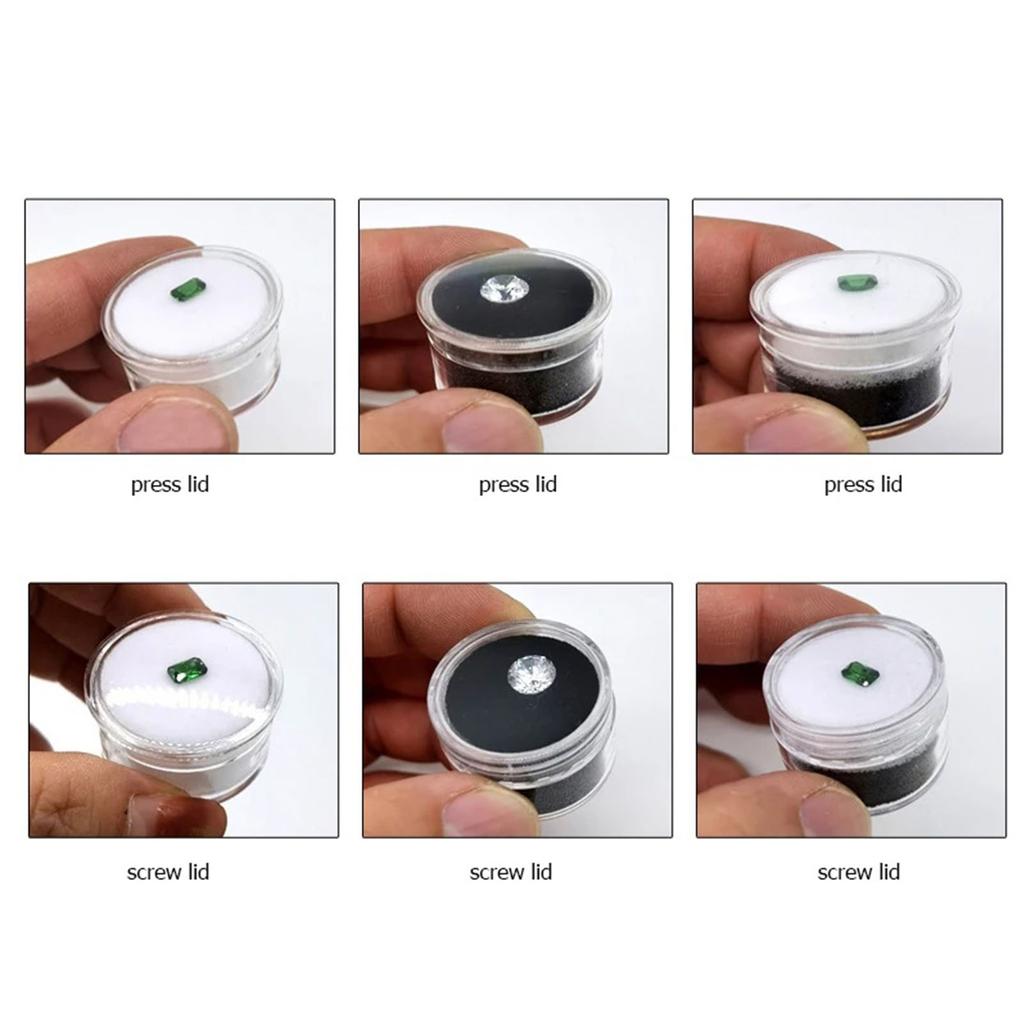 press lid

press lid

press lid

screw lid

screw lid

screw lid