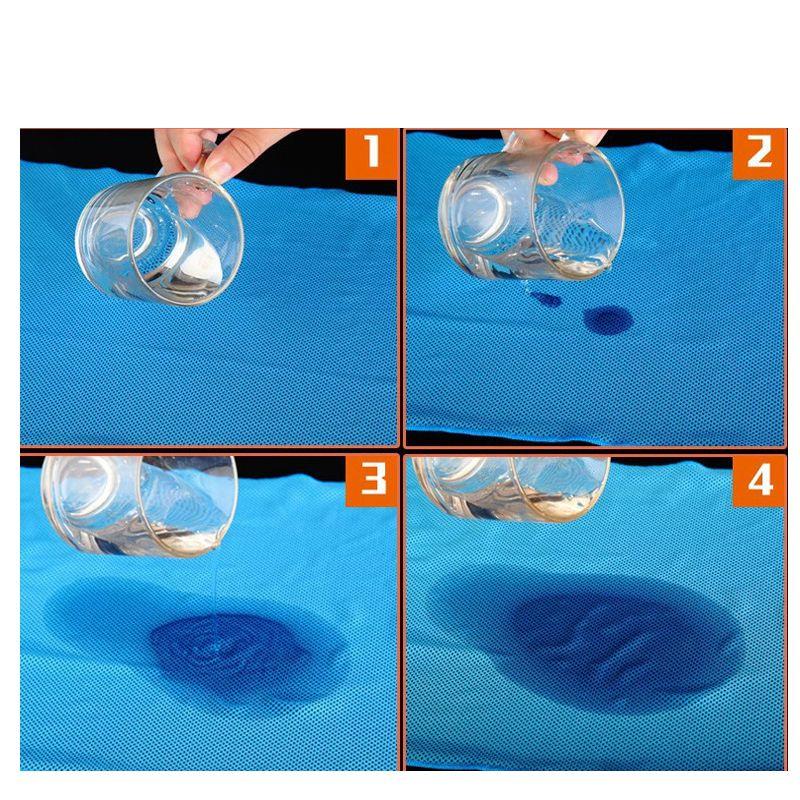 1
2
3
4