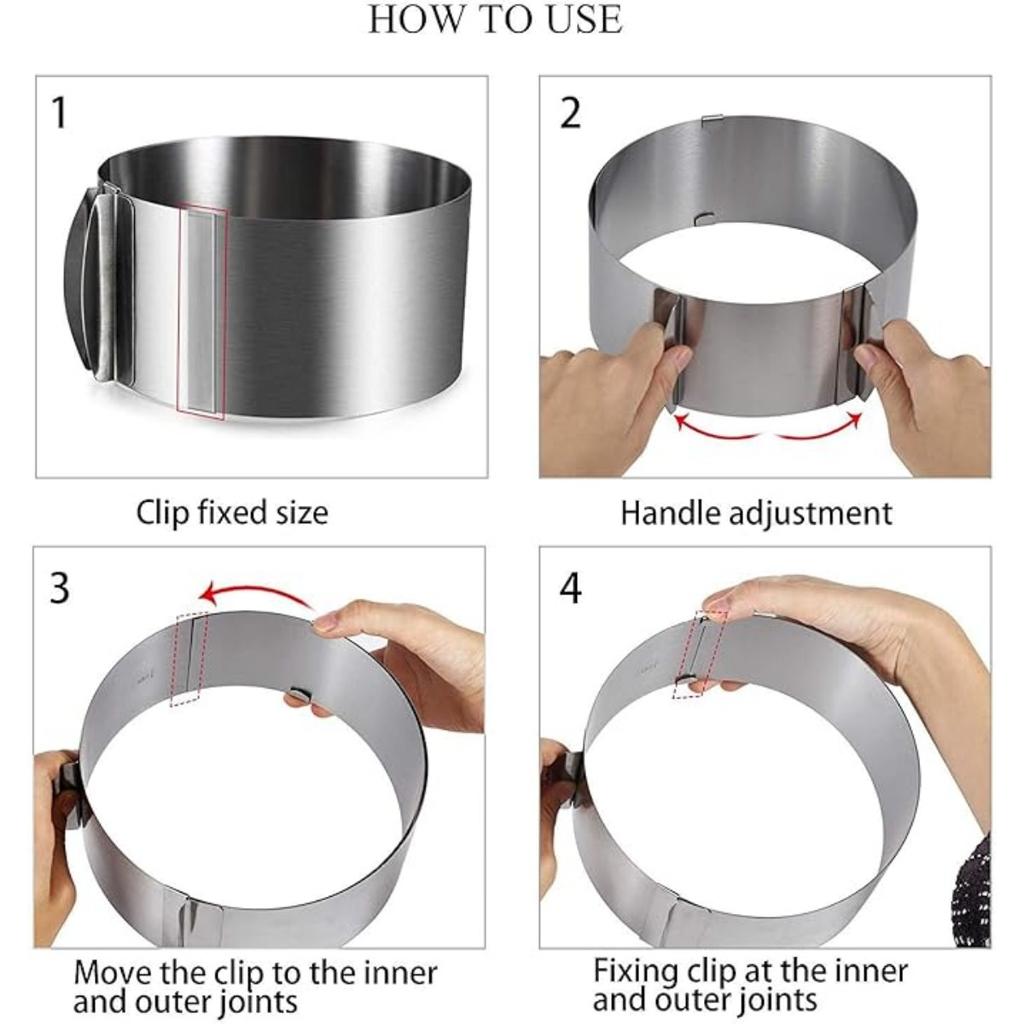 HOW TO USE

1

Clip fixed size

2

Handle adjustment

3

Move the clip to the inner and outer joints

4

Fixing clip at the inner and outer joints