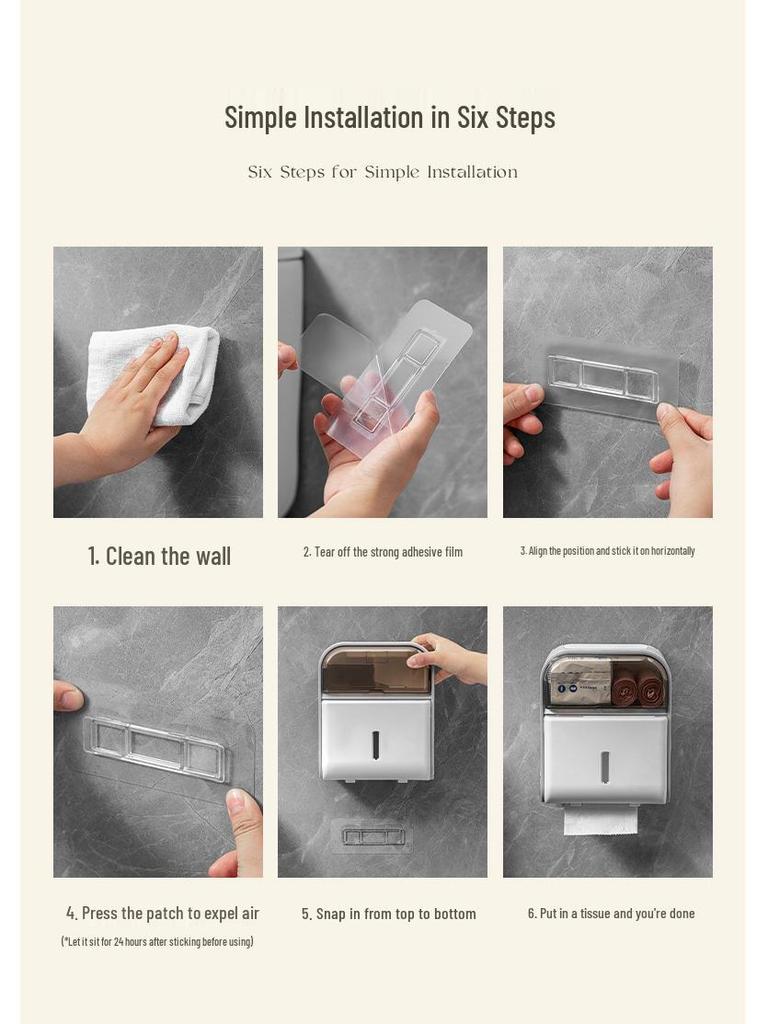 Simple Installation in Six Steps

Six Steps for Simple Installation

1. Clean the wall

2. Tear off the strong adhesive film

3. Align the position and stick it on horizontally

4. Press the patch to expel air

(*Let it sit for 24 hours after sticking before using)

5. Snap in from top to bottom

6. Put in a tissue and you're done