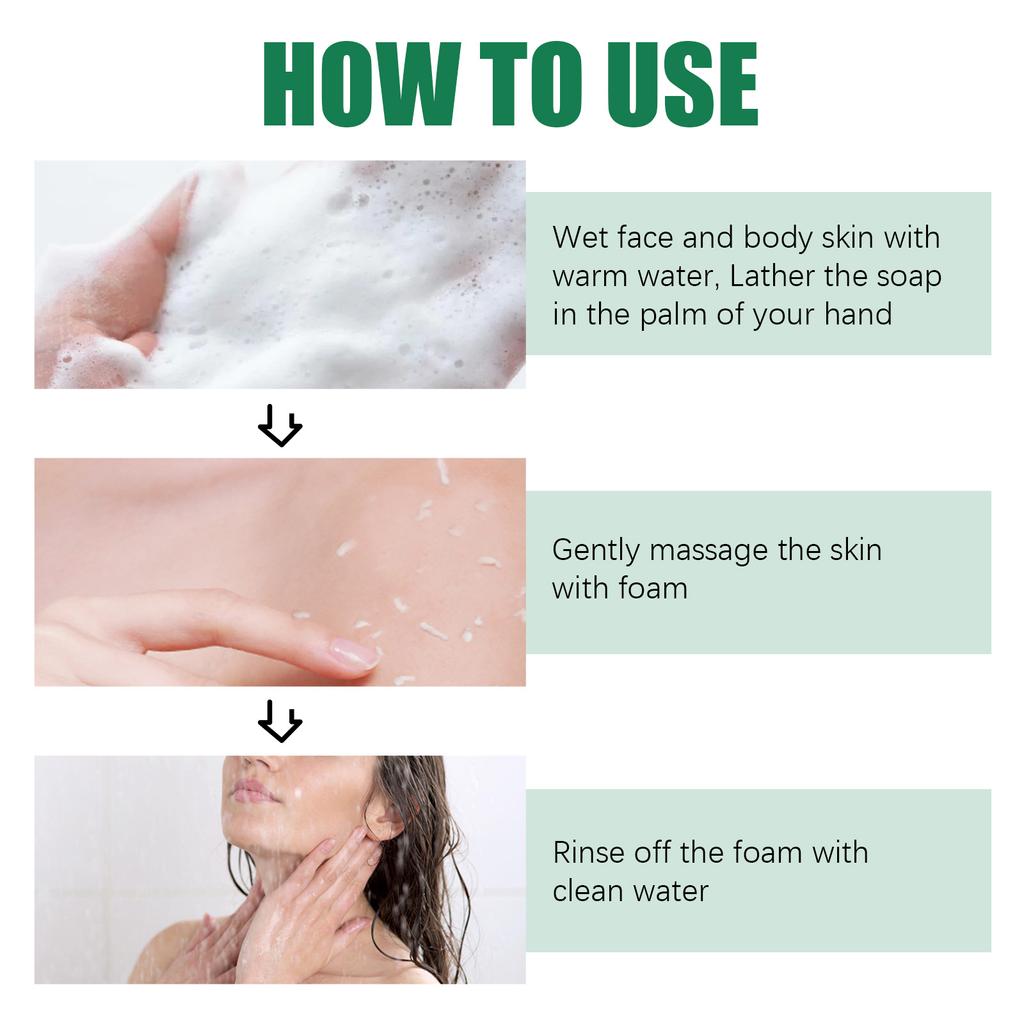 HOW TO USE

Wet face and body skin with warm water, Lather the soap in the palm of your hand

Gently massage the skin with foam

Rinse off the foam with clean water