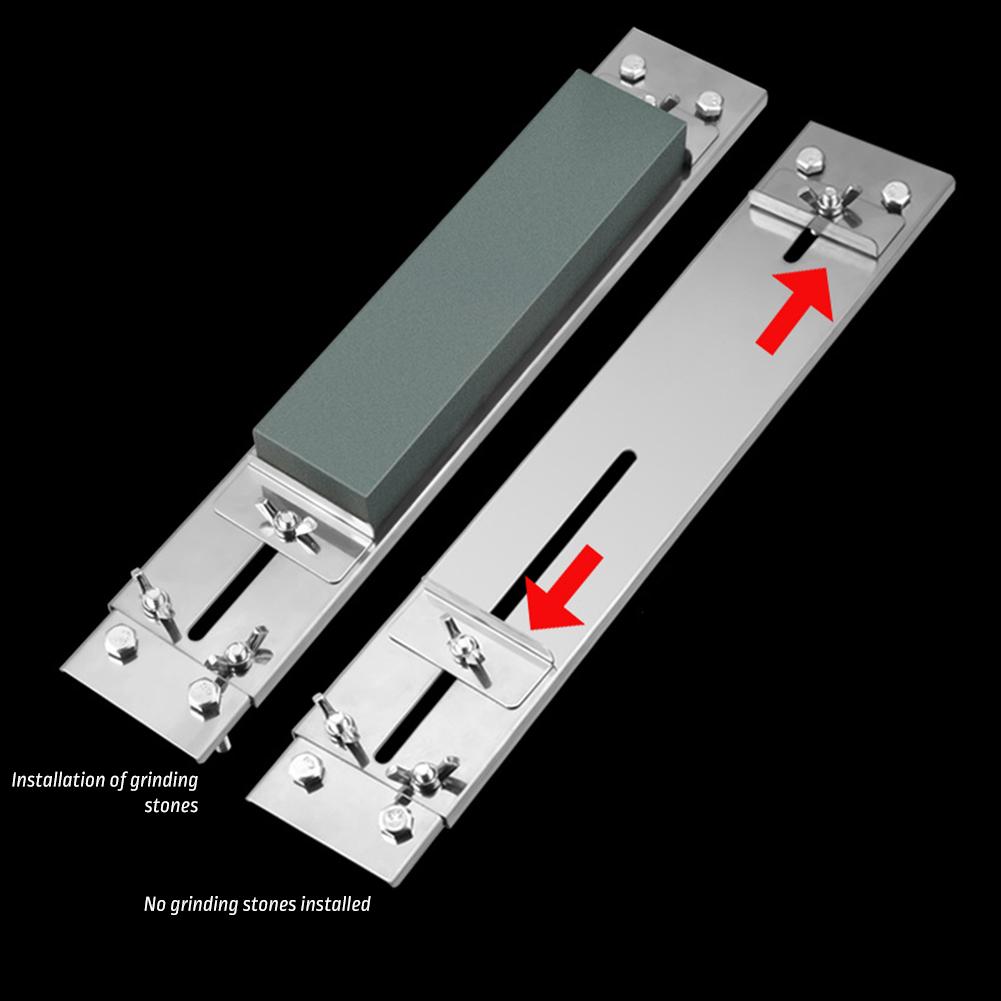 Installation of grinding stones

No grinding stones installed