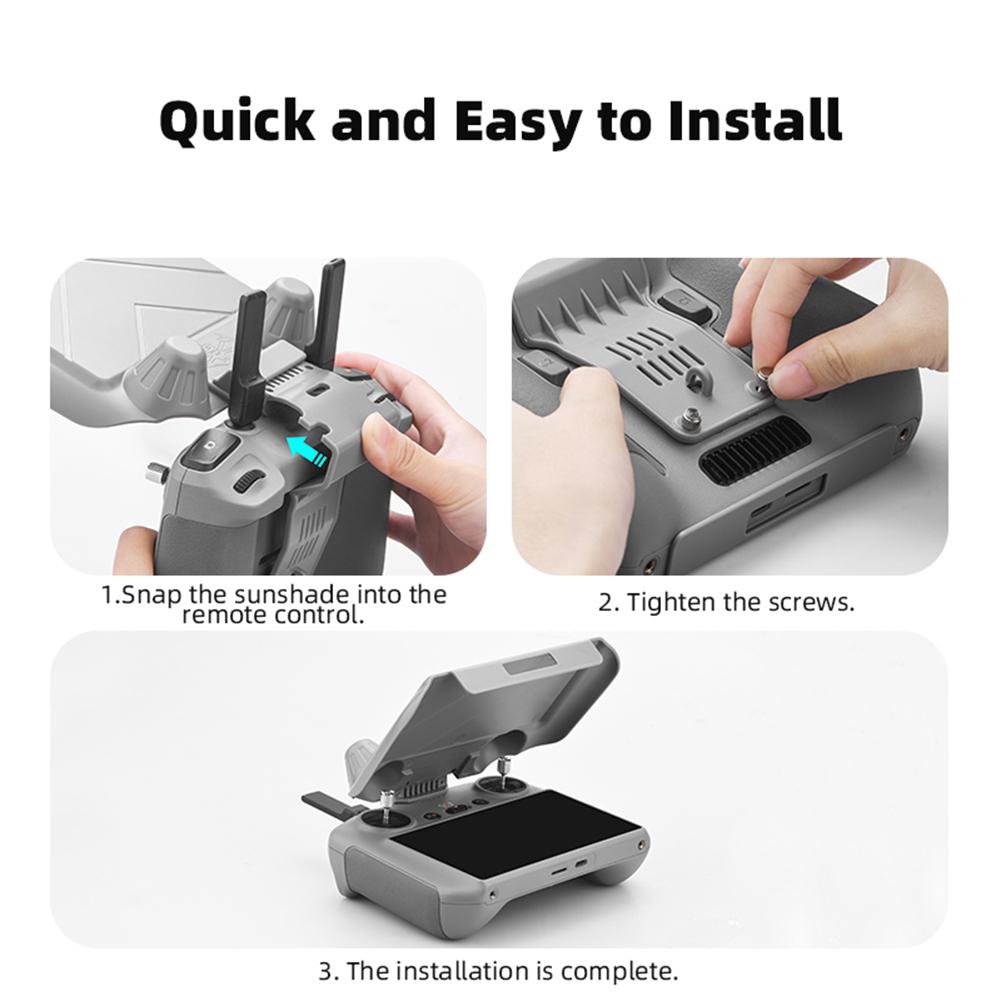 Quick and Easy to Install

1.Snap the sunshade into the remote control.

2. Tighten the screws.

3. The installation is complete.