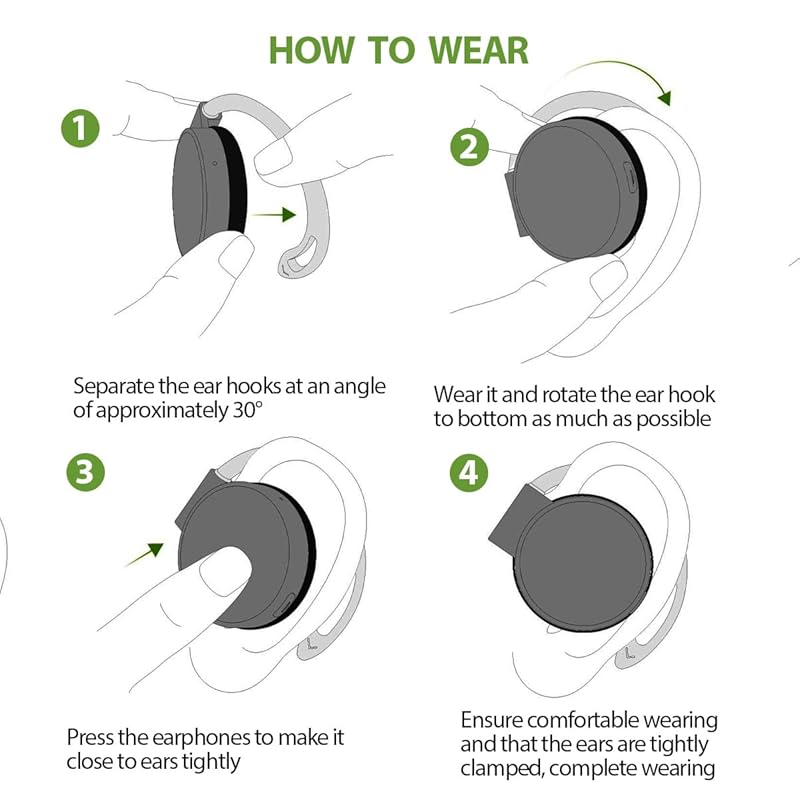 HOW TO WEAR

1

Separate the ear hooks at an angle of approximately 30°

2

Wear it and rotate the ear hook to bottom as much as possible

3

Press the earphones to make it close to ears tightly

4

Ensure comfortable wearing and that the ears are tightly clamped, complete wearing