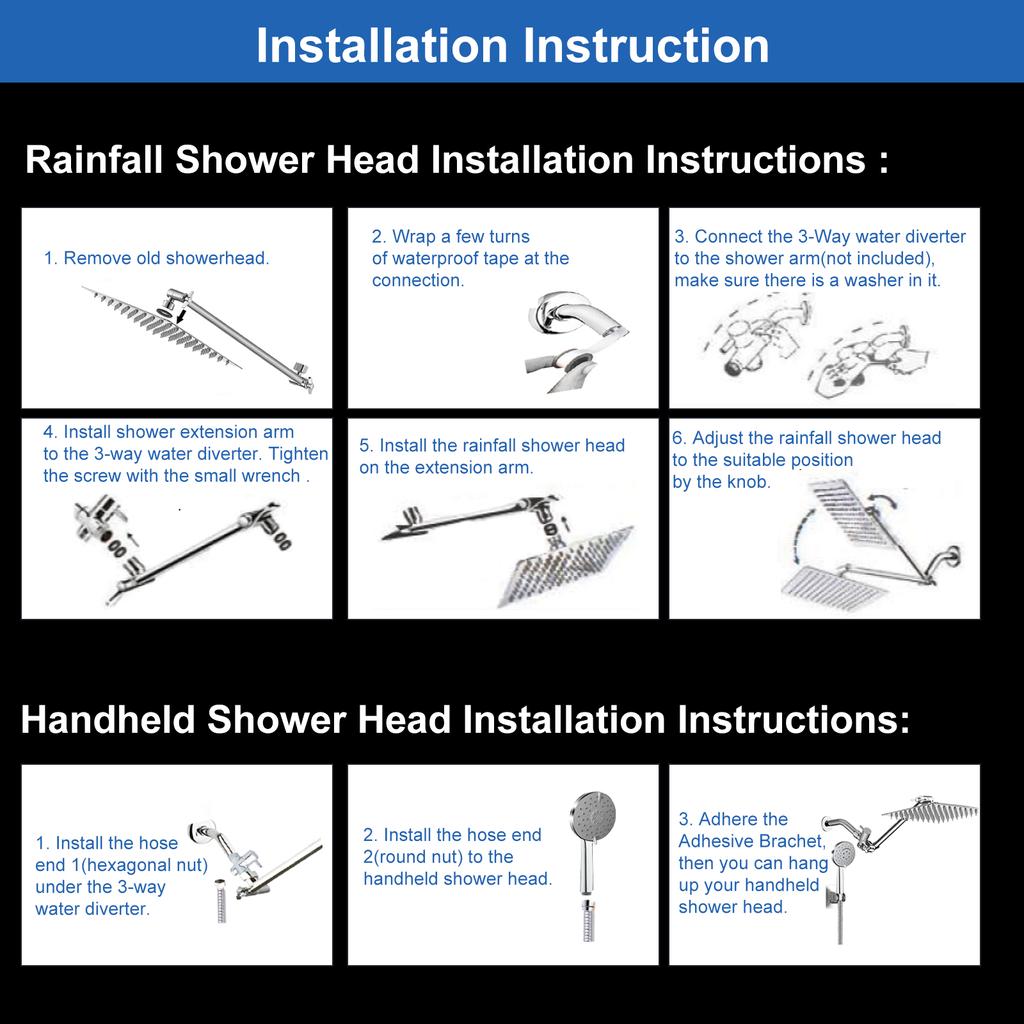 Installation Instruction

Rainfall Shower Head Installation Instructions :

1. Remove old showerhead.

2. Wrap a few turns of waterproof tape at the connection.

3. Connect the 3-Way water diverter to the shower arm(not included), make sure there is a washer in it.

4. Install shower extension arm to the 3-way water diverter. Tighten the screw with the small wrench .

5. Install the rainfall shower head on the extension arm.

6. Adjust the rainfall shower head to the suitable position by the knob.

Handheld Shower Head Installation Instructions:

1. Install the hose end 1(hexagonal nut) under the 3-way water diverter.

2. Install the hose end 2(round nut) to the handheld shower head.

3. Adhere the Adhesive Brachet, then you can hang up your handheld shower head.