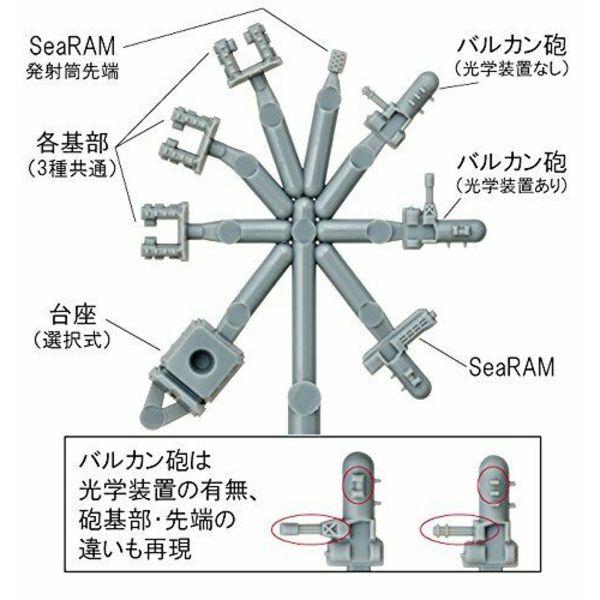 SeaRAM
発射筒先端

バルカン砲
（光学装置なし）

各基部
（3種共通）

バルカン砲
（光学装置あり）

台座
（選択式）

SeaRAM

バルカン砲は
光学装置の有無、
砲基部・先端の
違いも再現