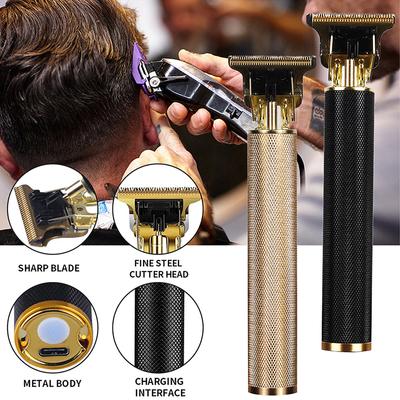 SHARP BLADE

FINE STEEL CUTTER HEAD

METAL BODY

CHARGING INTERFACE