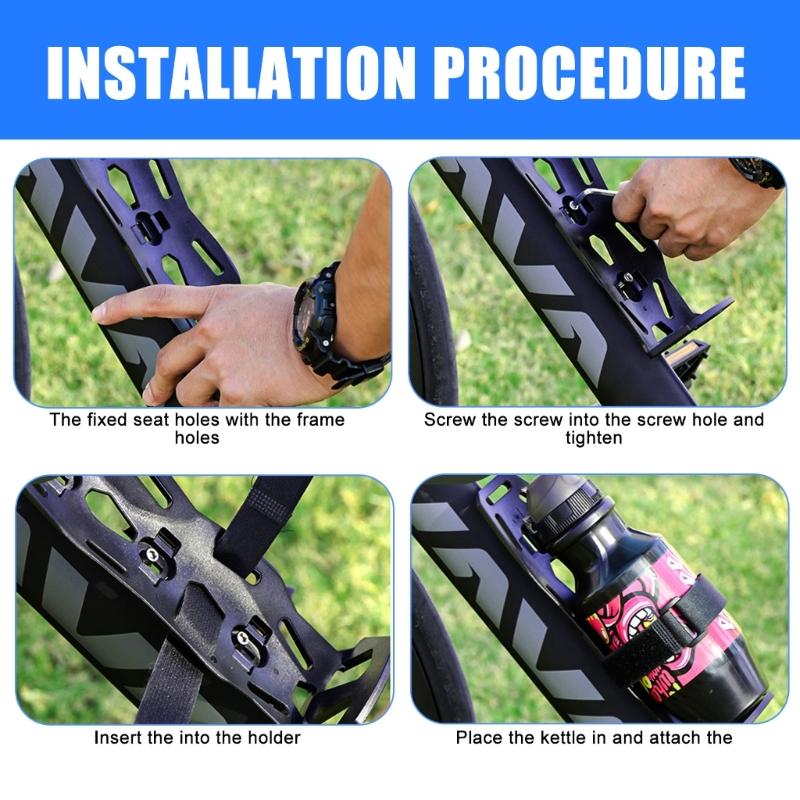 INSTALLATION PROCEDURE

The fixed seat holes with the frame holes

Screw the screw into the screw hole and tighten

Insert the into the holder

Place the kettle in and attach the