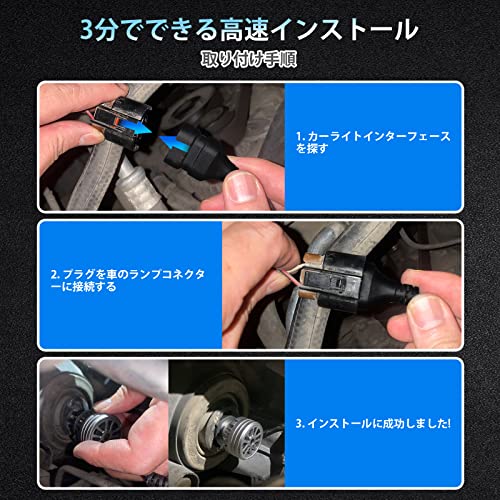 3分でできる高速インストール
取り付け手順

1. カーライトインターフェースを探す

2. プラグを車のランプコネクターに接続する

3. インストールに成功しました!