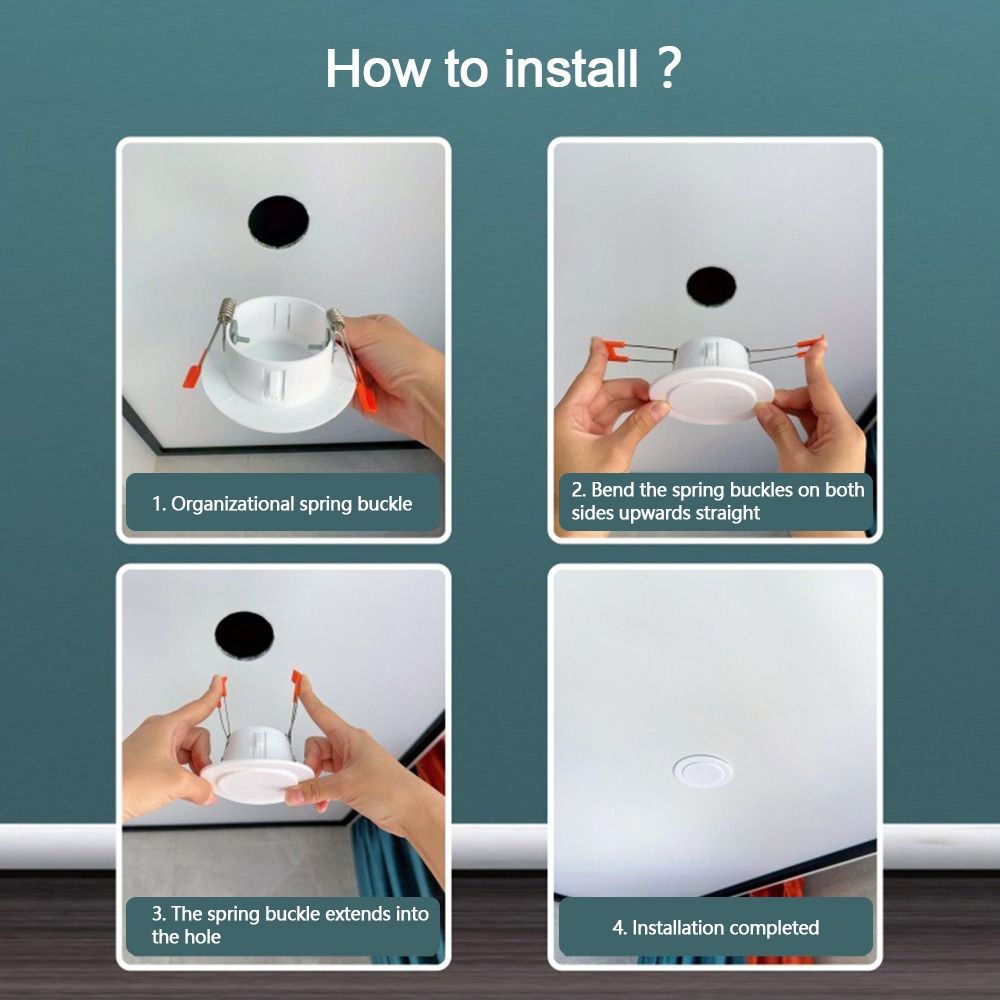 How to install ?

1. Organizational spring buckle

2. Bend the spring buckles on both sides upwards straight

3. The spring buckle extends into the hole

4. Installation completed