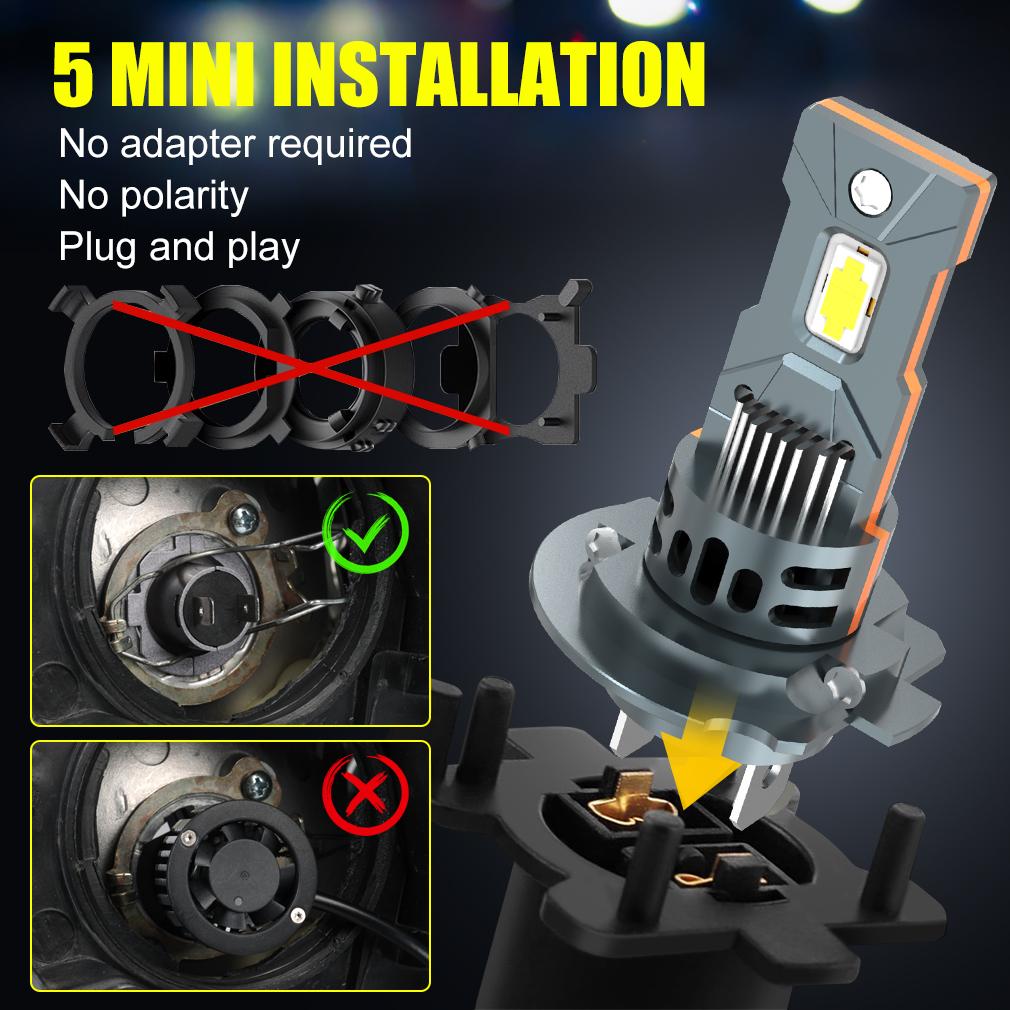 5 MINI INSTALLATION

No adapter required

No polarity

Plug and play