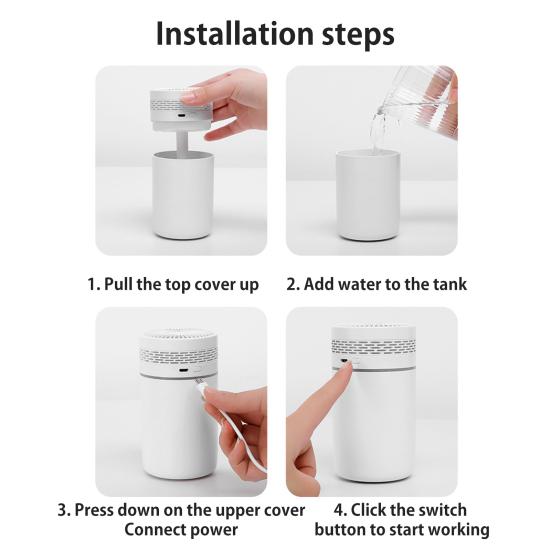 Installation steps

1. Pull the top cover up

2. Add water to the tank

3. Press down on the upper cover
Connect power

4. Click the switch
button to start working