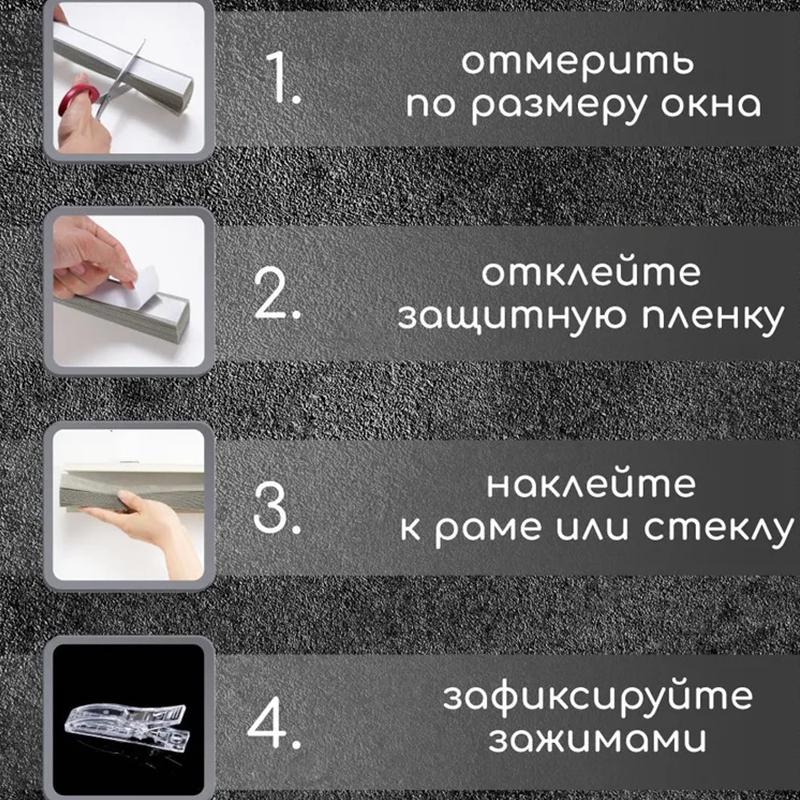 1. отмерить по размеру окна

2. отклейте защитную пленку

3. наклейте к раме или стеклу

4. зафиксируйте зажимами