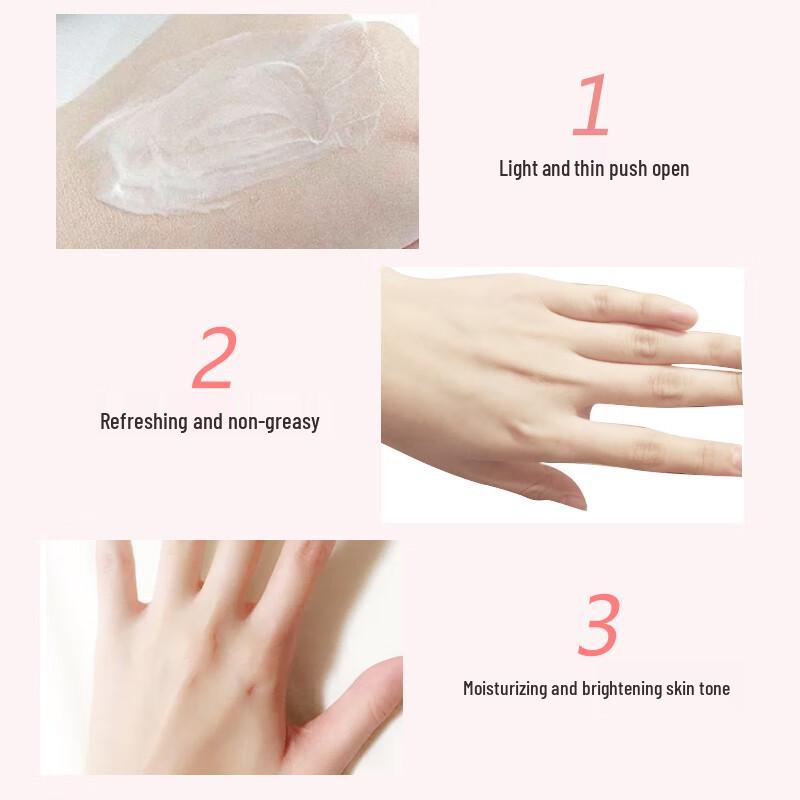 1

Light and thin push open

2

Refreshing and non-greasy

3

Moisturizing and brightening skin tone